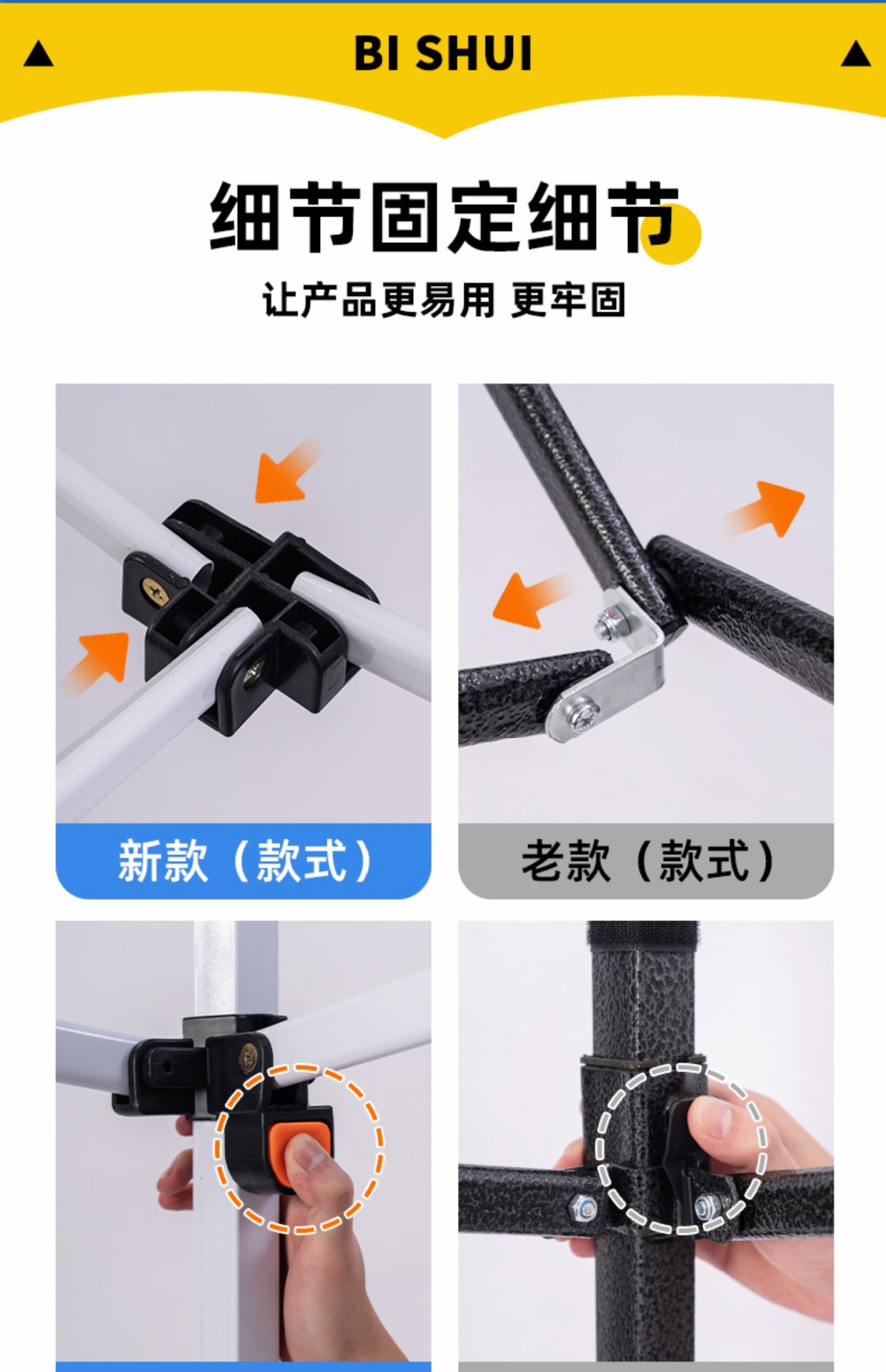 BI SHUI

细节固定细节

让产品更易用 更牢固

新款（款式）

老款（款式）