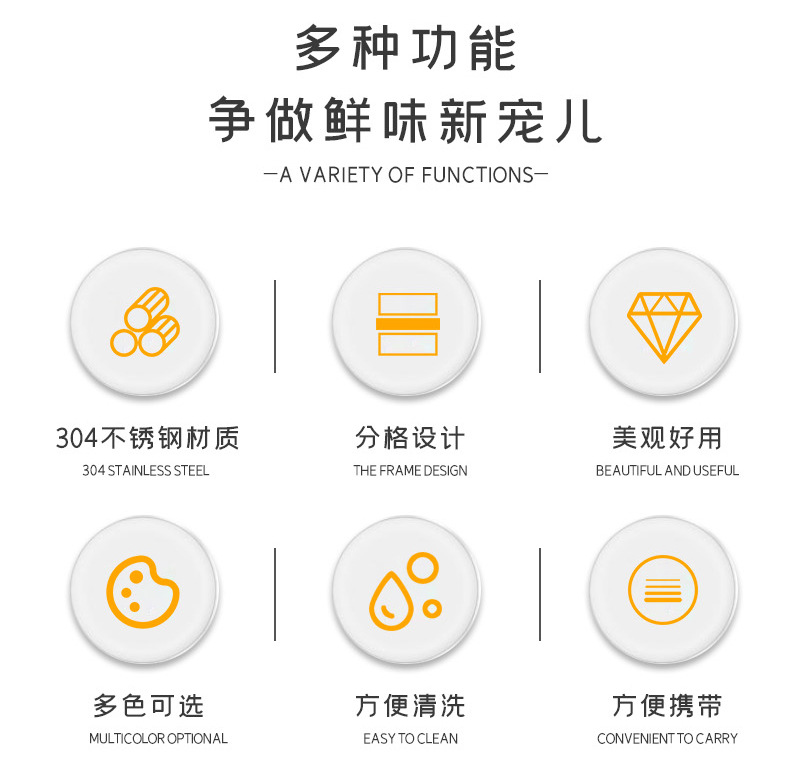 多种功能

争做鲜味新宠儿

—A VARIETY OF FUNCTIONS—

304不锈钢材质

304 STAINLESS STEEL

分格设计

THE FRAME DESIGN

美观好用

BEAUTIFUL AND USEFUL

多色可选

MULTICOLOR OPTIONAL

方便清洗

EASY TO CLEAN

方便携带

CONVENIENT TO CARRY