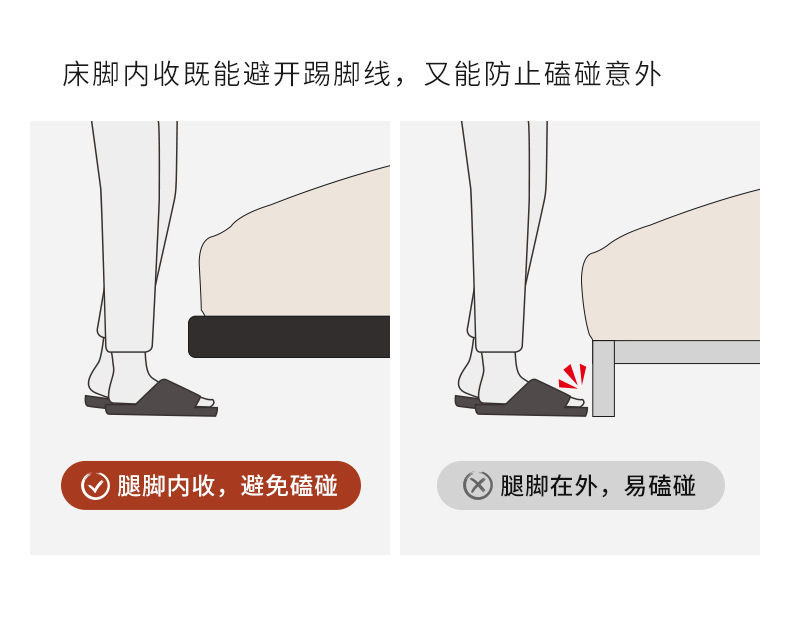 床脚内收既能避开踢脚线，又能防止磕碰意外

腿脚内收，避免磕碰

腿脚在外，易磕碰