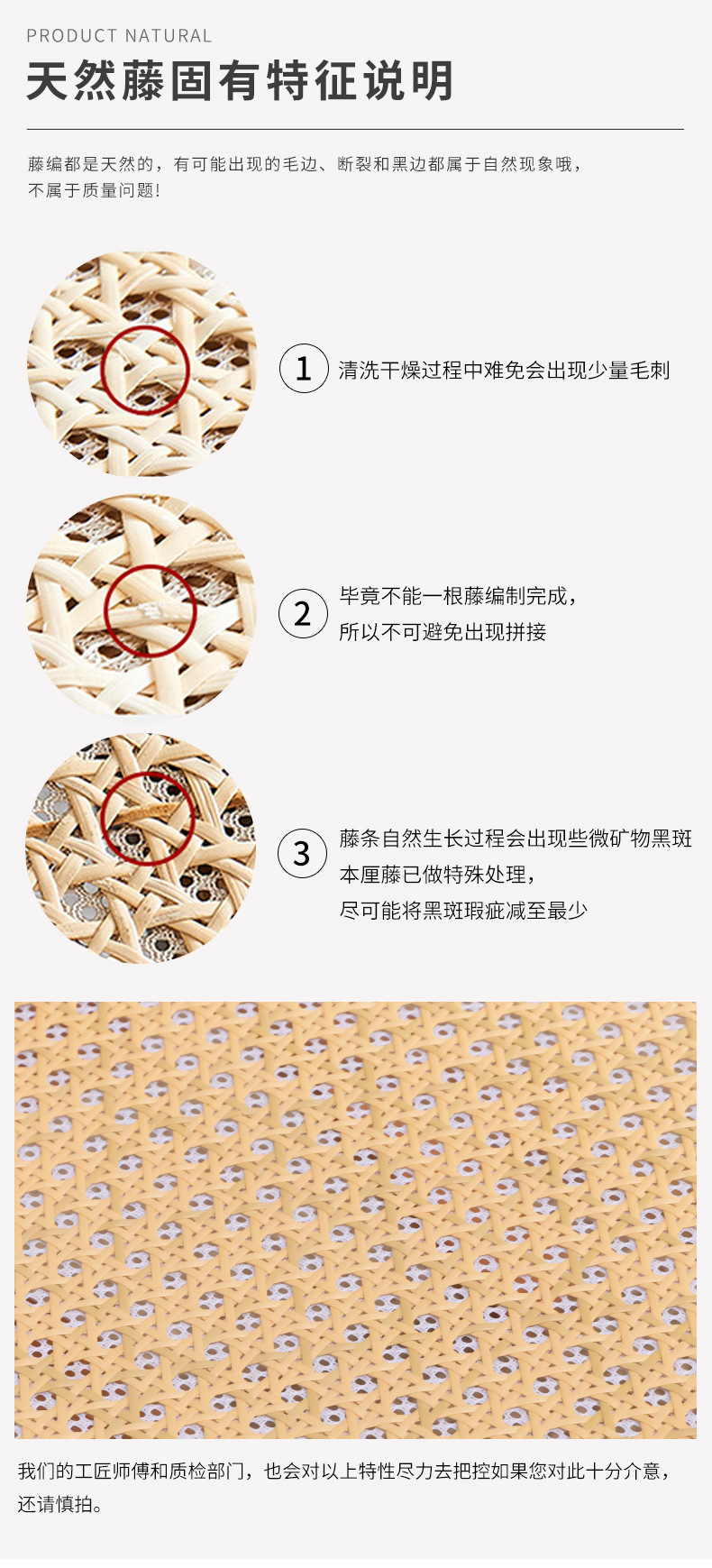 PRODUCT NATURAL
天然藤固有特征说明

藤编都是天然的，有可能出现的毛边、断裂和黑边都属于自然现象哦，不属于质量问题！

1 清洗干燥过程中难免会出现少量毛刺

2 毕竟不能一根藤编制完成，所以不可避免出现拼接

3 藤条自然生长过程会出现些微矿物黑斑 本厘藤已做特殊处理，尽可能将黑斑瑕疵减至最少

我们的工匠师傅和质检部门，也会对以上特性尽力去把控如果您对此十分介意，还请慎拍。