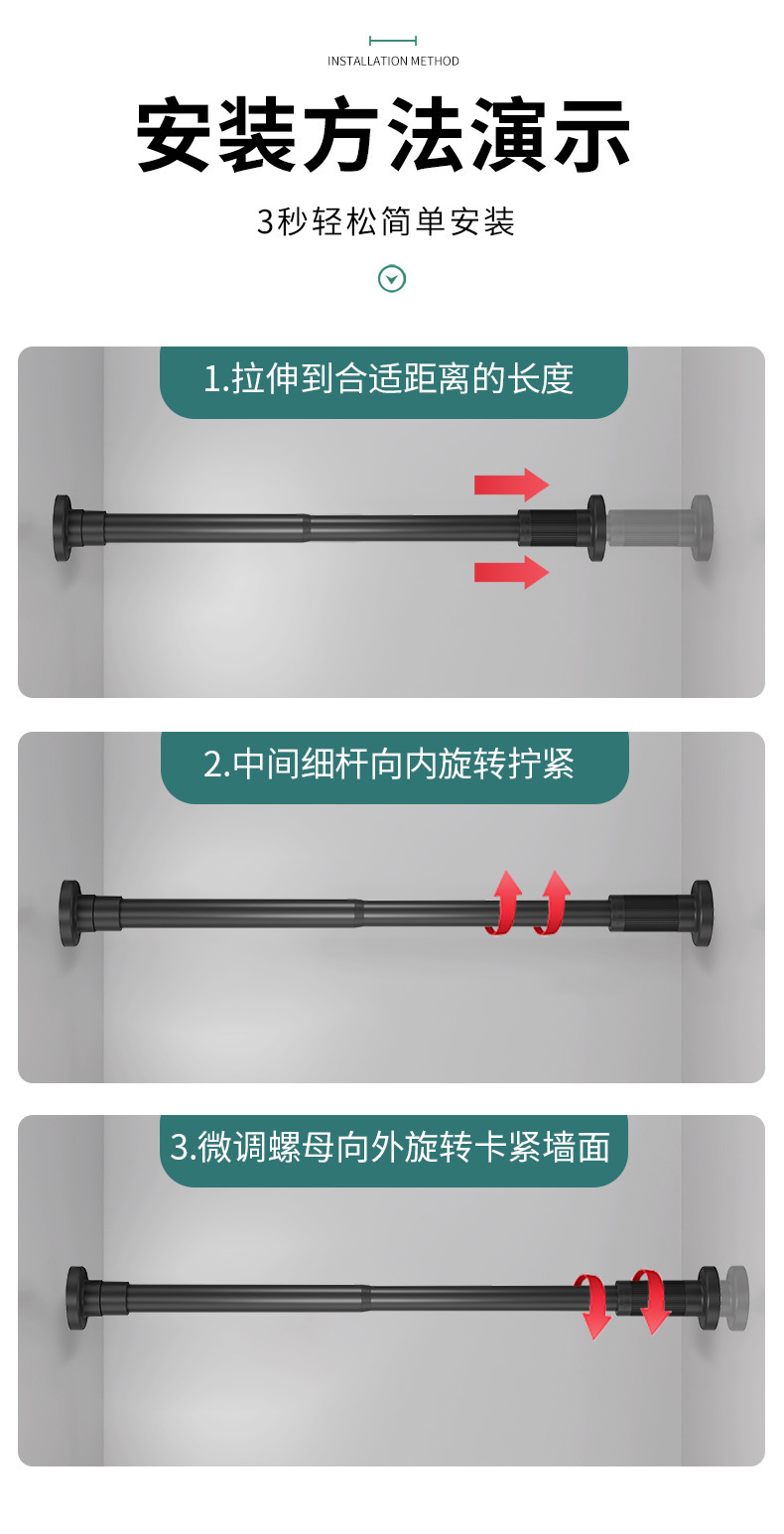 INSTALLATION METHOD

安装方法演示

3秒轻松简单安装

1.拉伸到合适距离的长度

2.中间细杆向内旋转拧紧

3.微调螺母向外旋转卡紧墙面