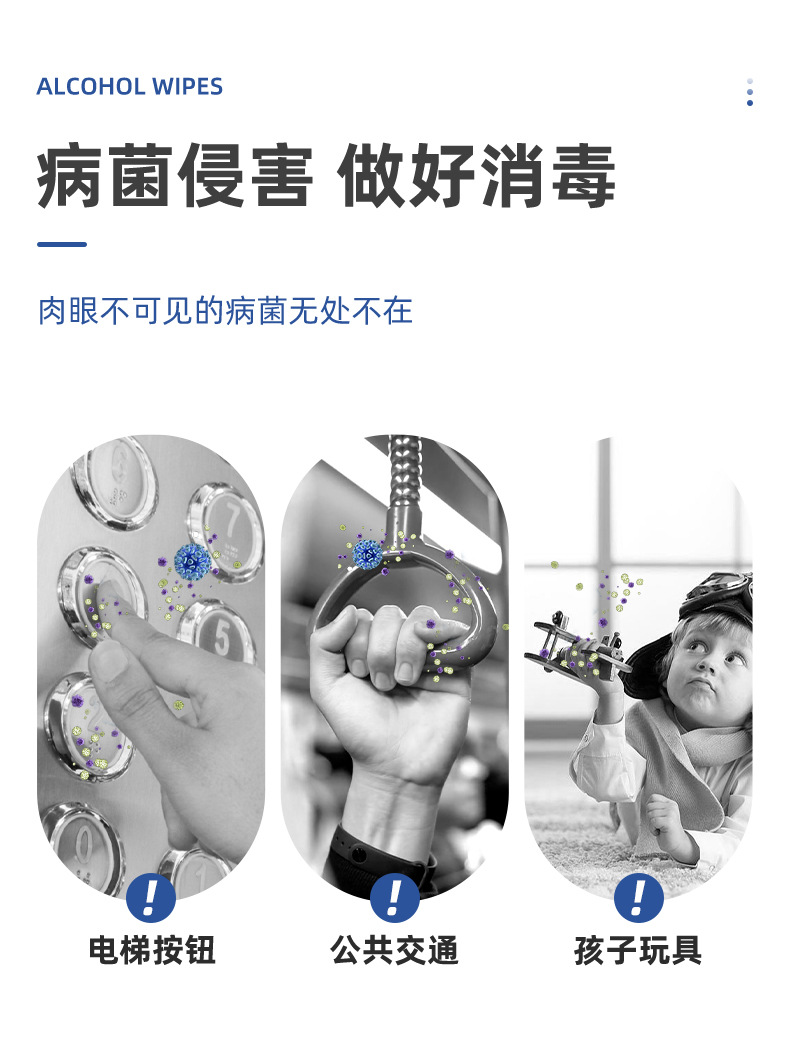 ALCOHOL WIPES

病菌侵害 做好消毒

肉眼不可见的病菌无处不在

7

5

!
电梯按钮

!
公共交通

!
孩子玩具