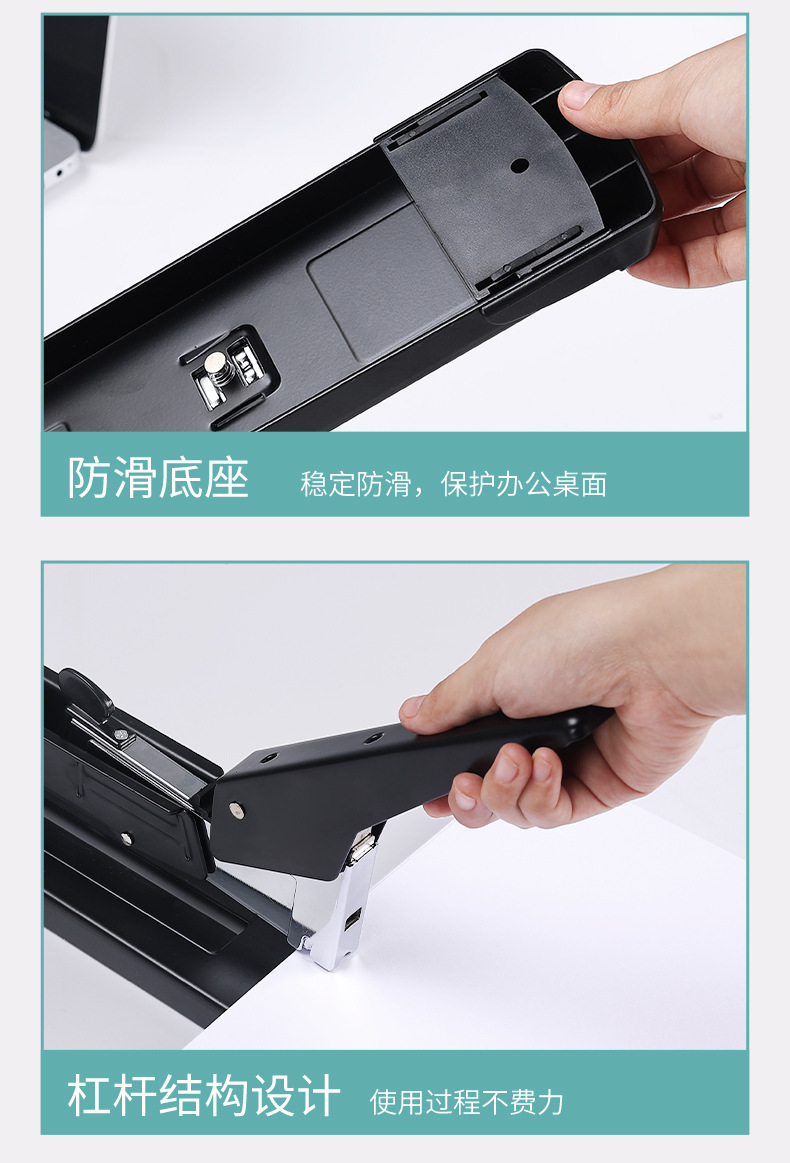 防滑底座 稳定防滑，保护办公桌面

杠杆结构设计 使用过程不费力