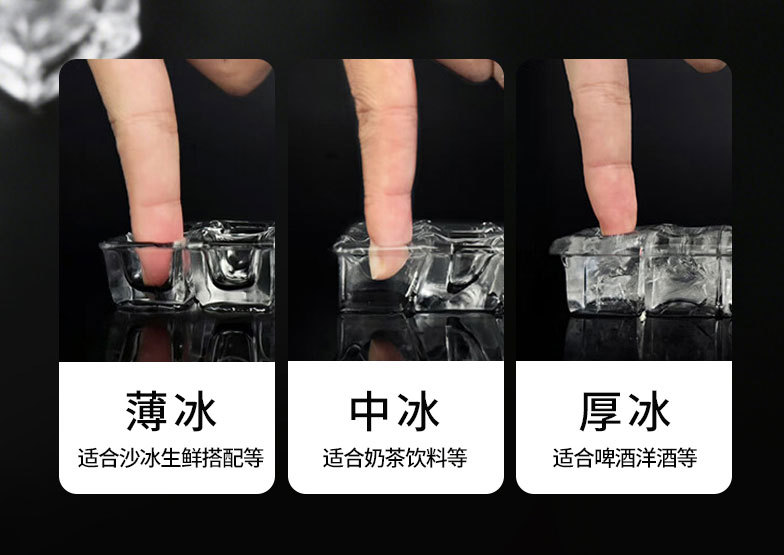 薄冰
适合沙冰生鲜搭配等

中冰
适合奶茶饮料等

厚冰
适合啤酒洋酒等