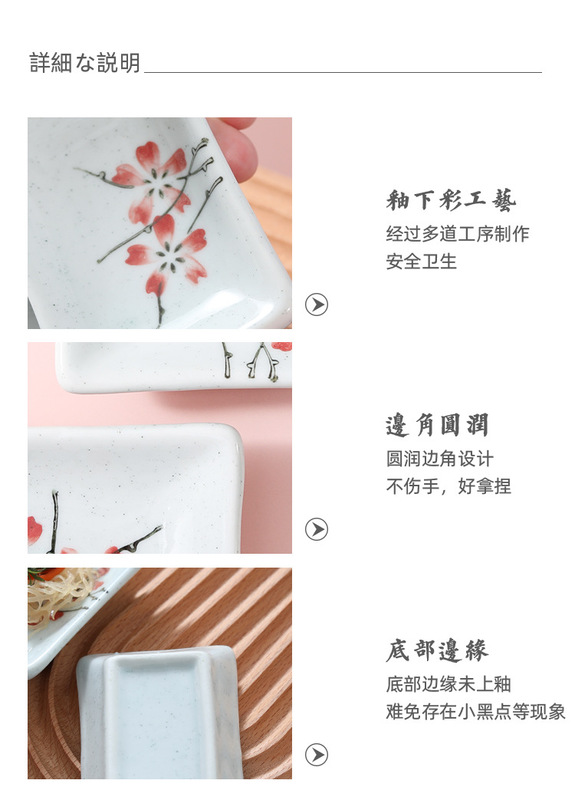 詳細な説明

釉下彩工藝
经过多道工序制作
安全卫生

邊角圓潤
圆润边角设计
不伤手，好拿捏

底部邊緣
底部边缘未上釉
难免存在小黑点等现象