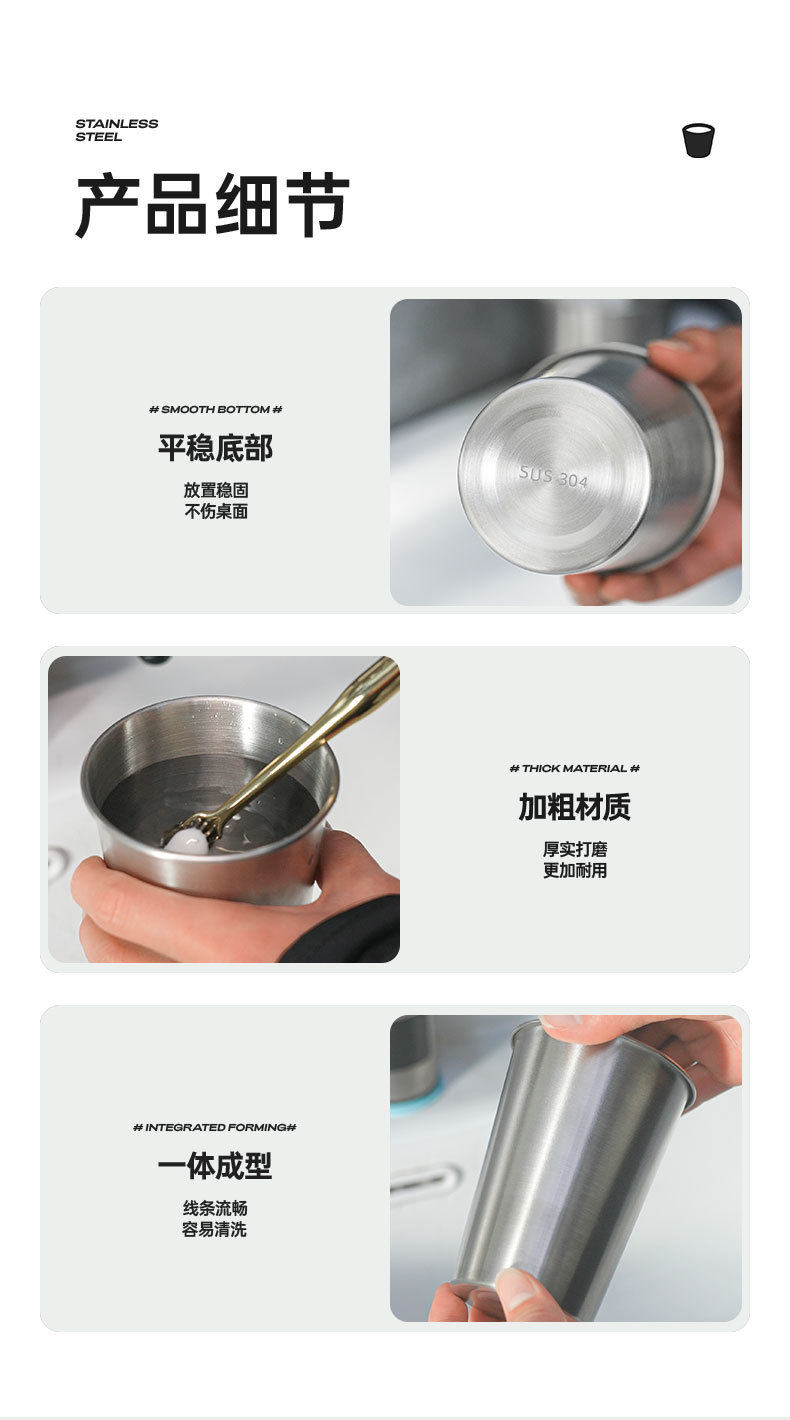 STAINLESS STEEL

产品细节

# SMOOTH BOTTOM #

平稳底部

放置稳固
不伤桌面

SUS 304

# THICK MATERIAL #

加粗材质

厚实打磨
更加耐用

# INTEGRATED FORMING#

一体成型

线条流畅
容易清洗