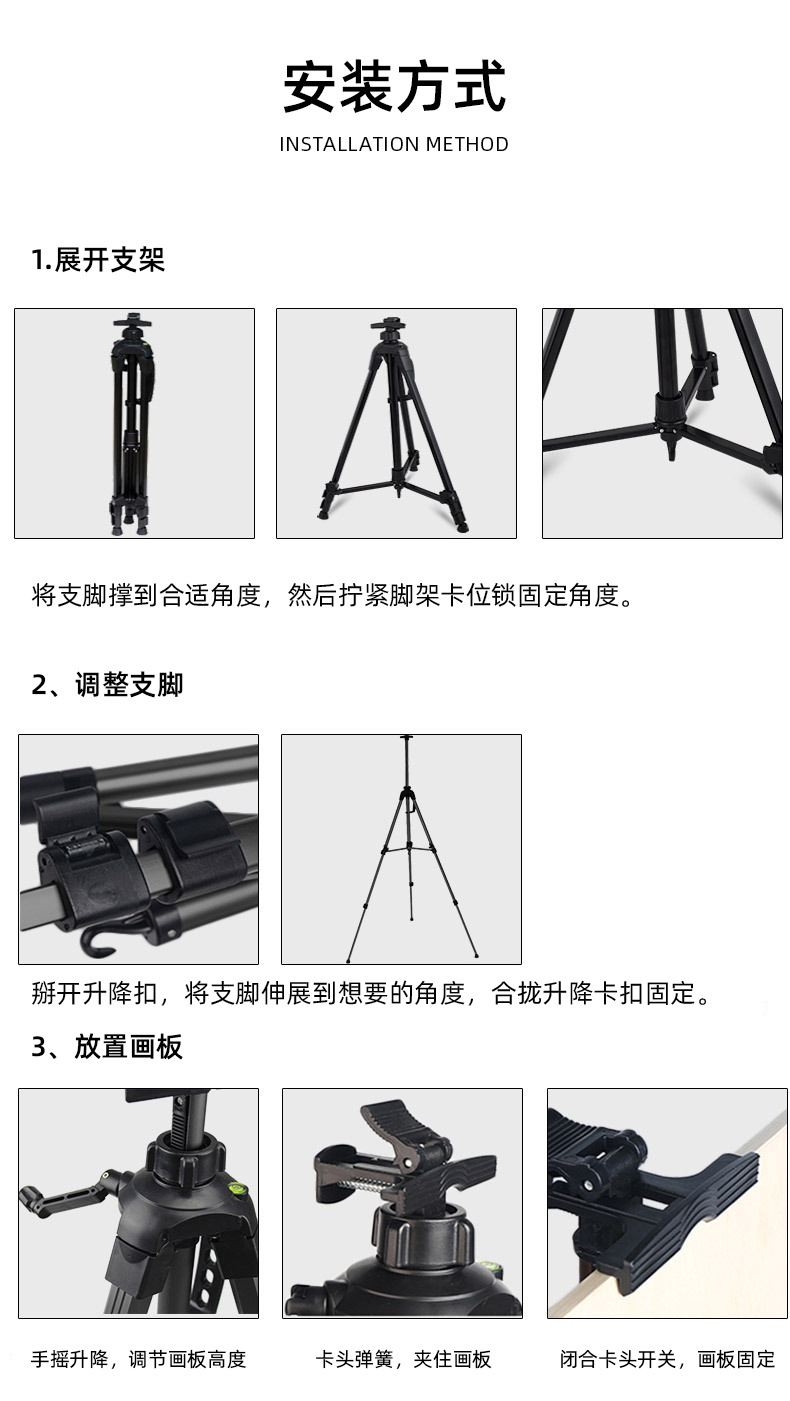 安装方式
INSTALLATION METHOD

1.展开支架

将支脚撑到合适角度，然后拧紧脚架卡位锁固定角度。

2、调整支脚

掰开升降扣，将支脚伸展到想要的角度，合拢升降卡扣固定。

3、放置画板

手摇升降，调节画板高度

卡头弹簧，夹住画板

闭合卡头开关，画板固定