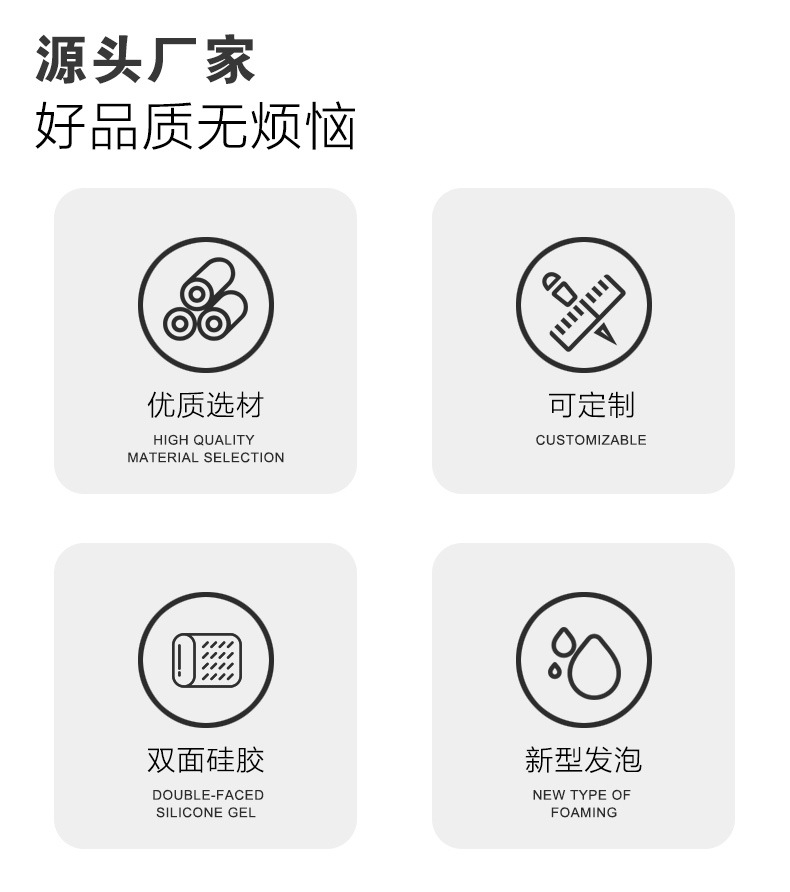 源头厂家
好品质无烦恼

优质选材
HIGH QUALITY
MATERIAL SELECTION

可定制
CUSTOMIZABLE

双面硅胶
DOUBLE-FACED
SILICONE GEL

新型发泡
NEW TYPE OF
FOAMING