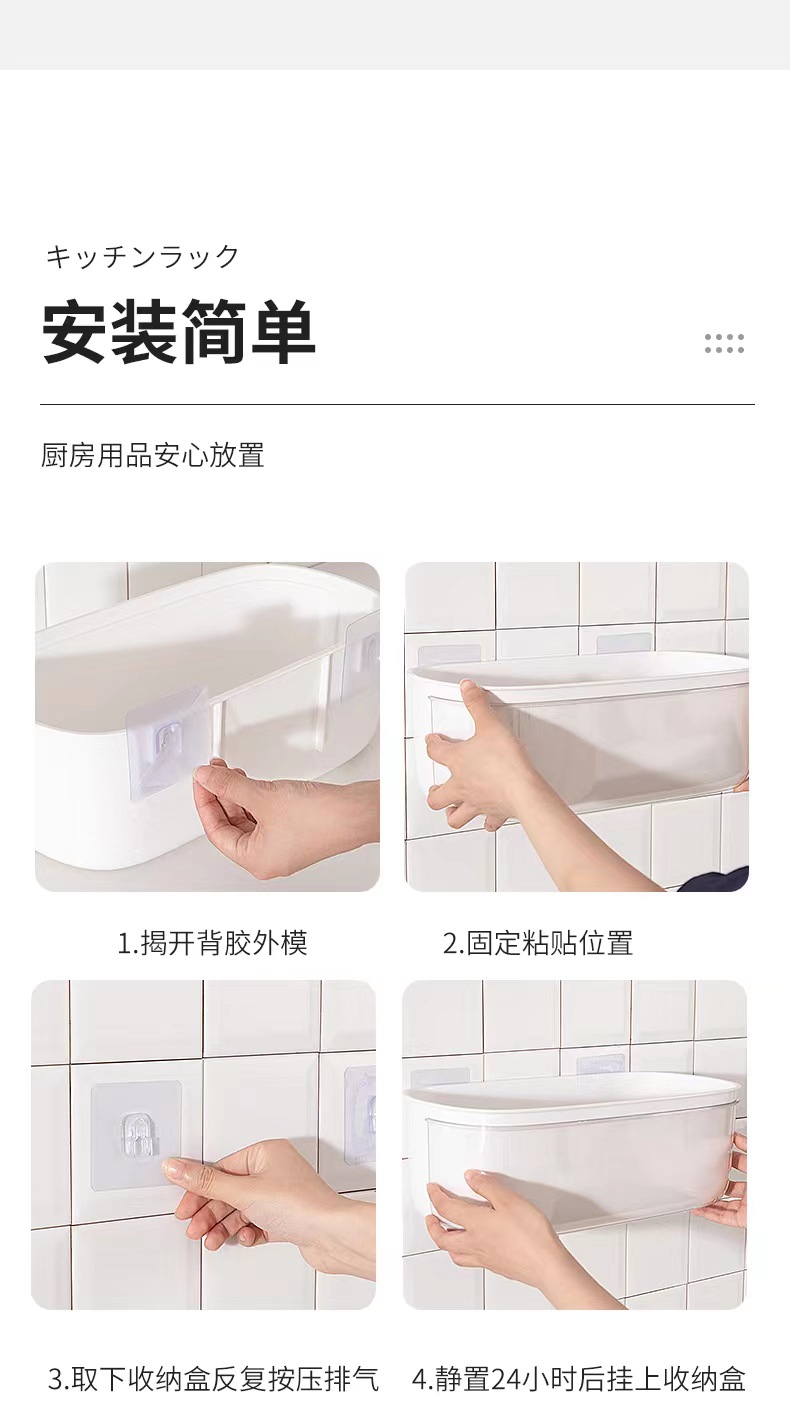 キッチンラック

安装简单

厨房用品安心放置

1.揭开背胶外模

2.固定粘贴位置

3.取下收纳盒反复按压排气

4.静置24小时后挂上收纳盒