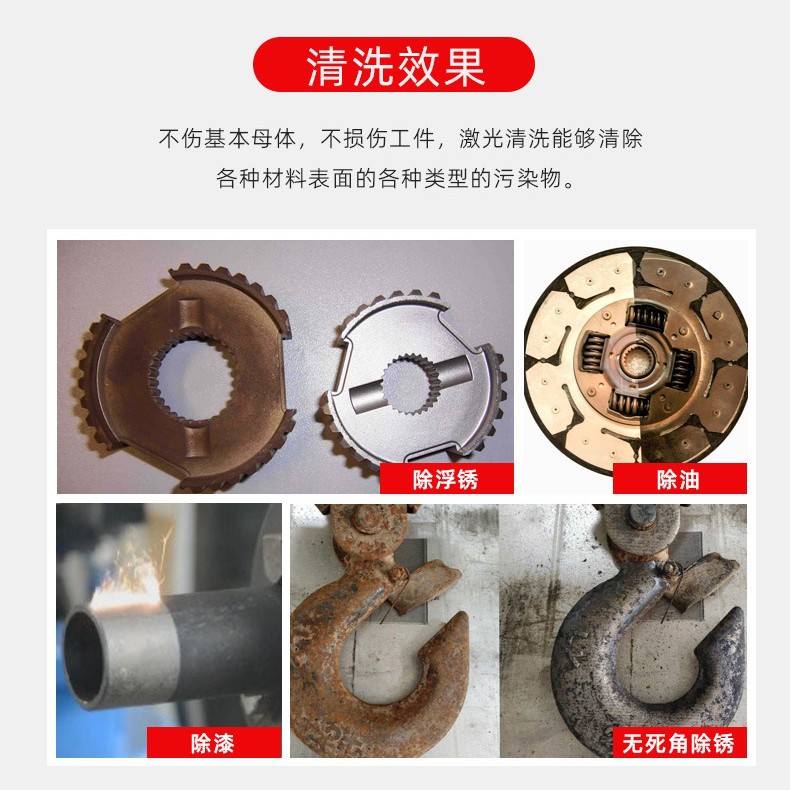 清洗效果

不伤基本母体，不损伤工件，激光清洗能够清除各种材料表面的各种类型的污染物。

除浮锈

除油

除漆

无死角除锈