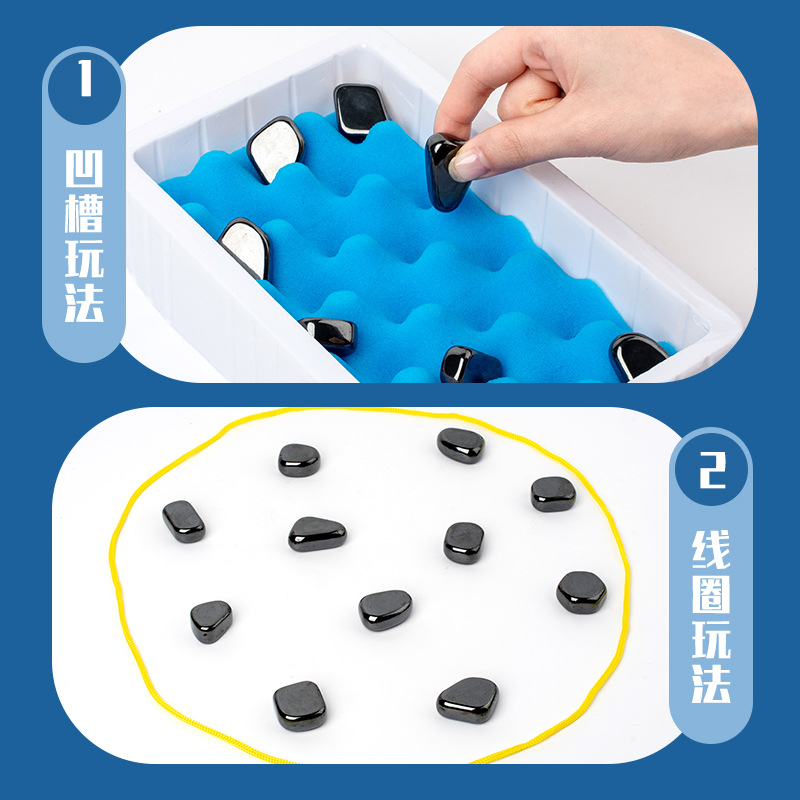 1
凹槽玩法

2
线圈玩法