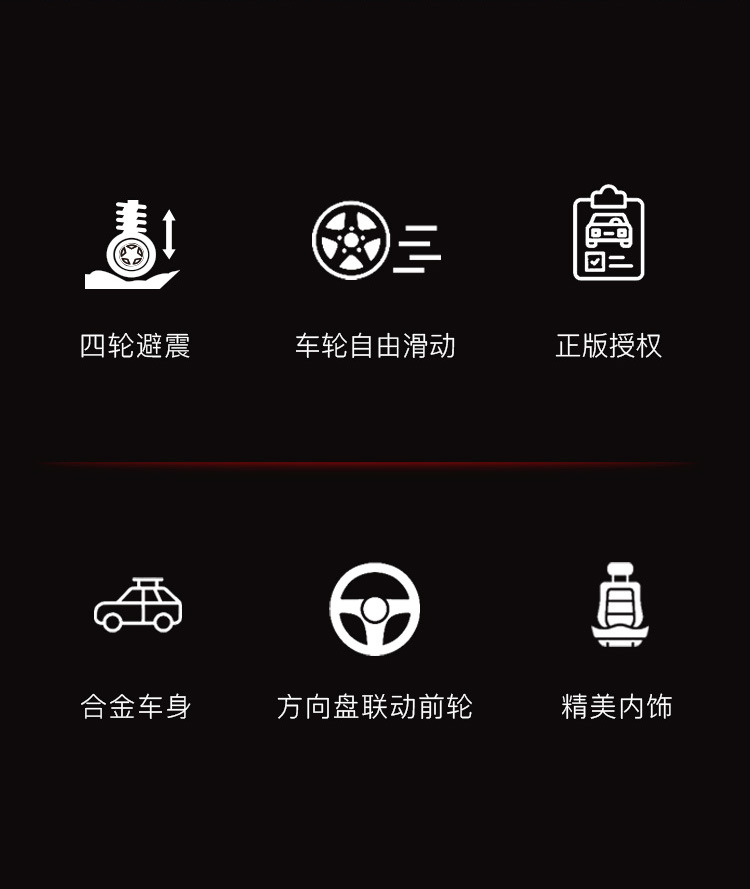 四轮避震

车轮自由滑动

正版授权

合金车身

方向盘联动前轮

精美内饰