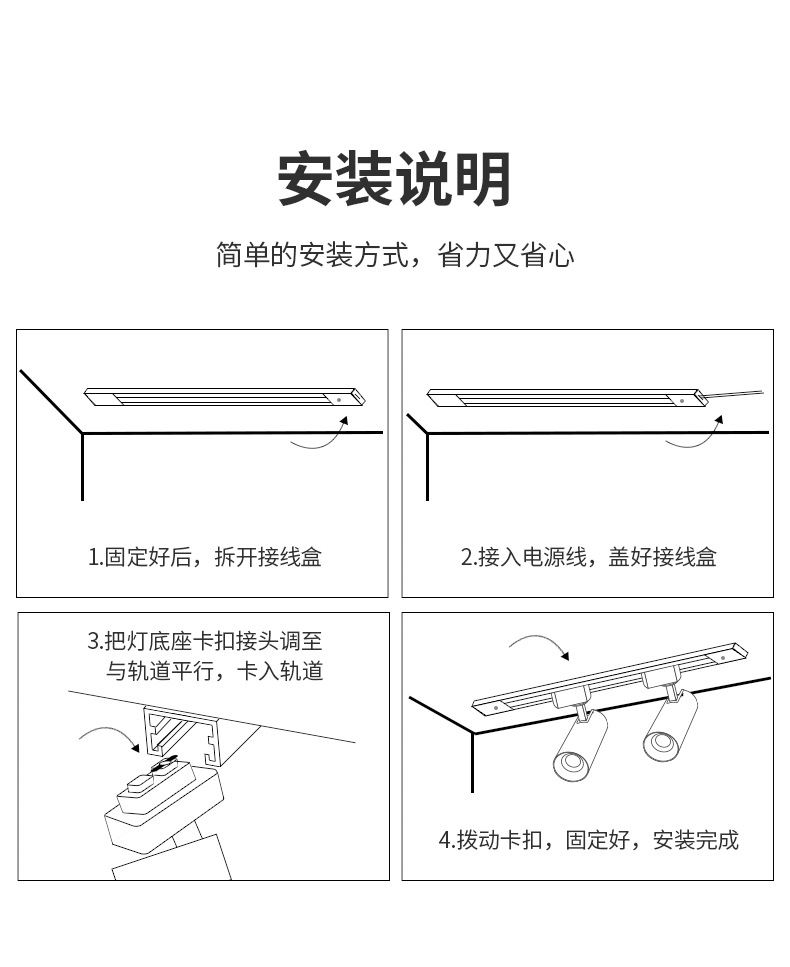 安装说明

简单的安装方式，省力又省心

1.固定好后，拆开接线盒

2.接入电源线，盖好接线盒

3.把灯底座卡扣接头调至与轨道平行，卡入轨道

4.拨动卡扣，固定好，安装完成