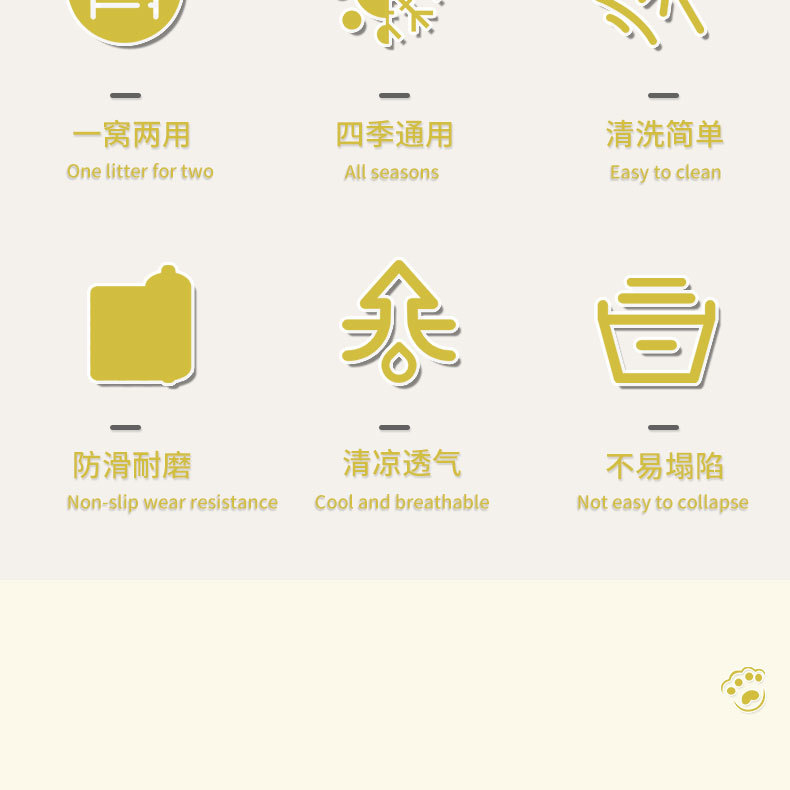 一窝两用
One litter for two

四季通用
All seasons

清洗简单
Easy to clean

防滑耐磨
Non-slip wear resistance

清凉透气
Cool and breathable

不易塌陷
Not easy to collapse