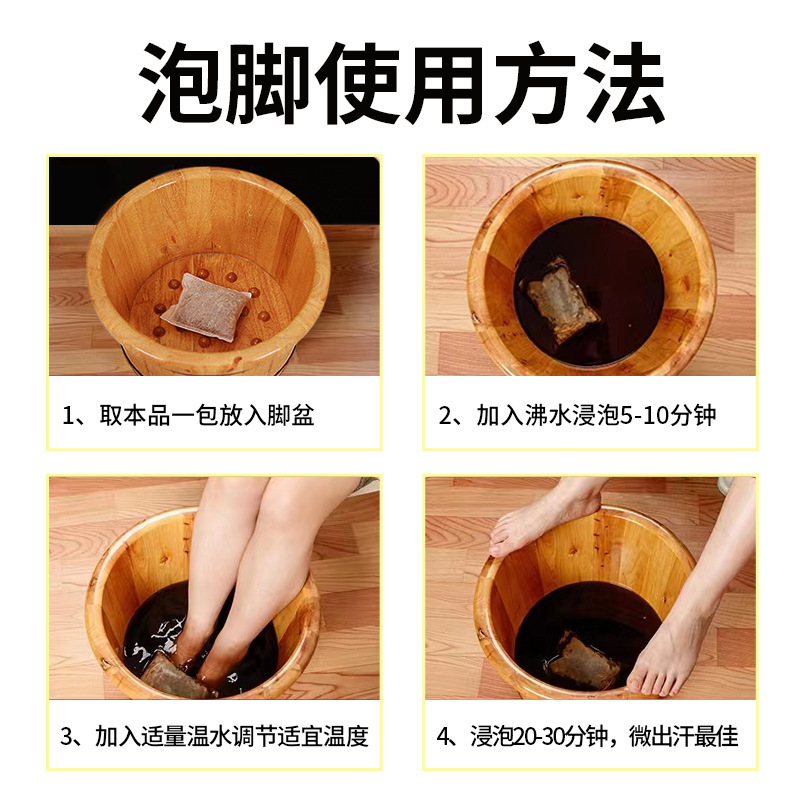 泡脚使用方法

1、取本品一包放入脚盆

2、加入沸水浸泡5-10分钟

3、加入适量温水调节适宜温度

4、浸泡20-30分钟，微出汗最佳