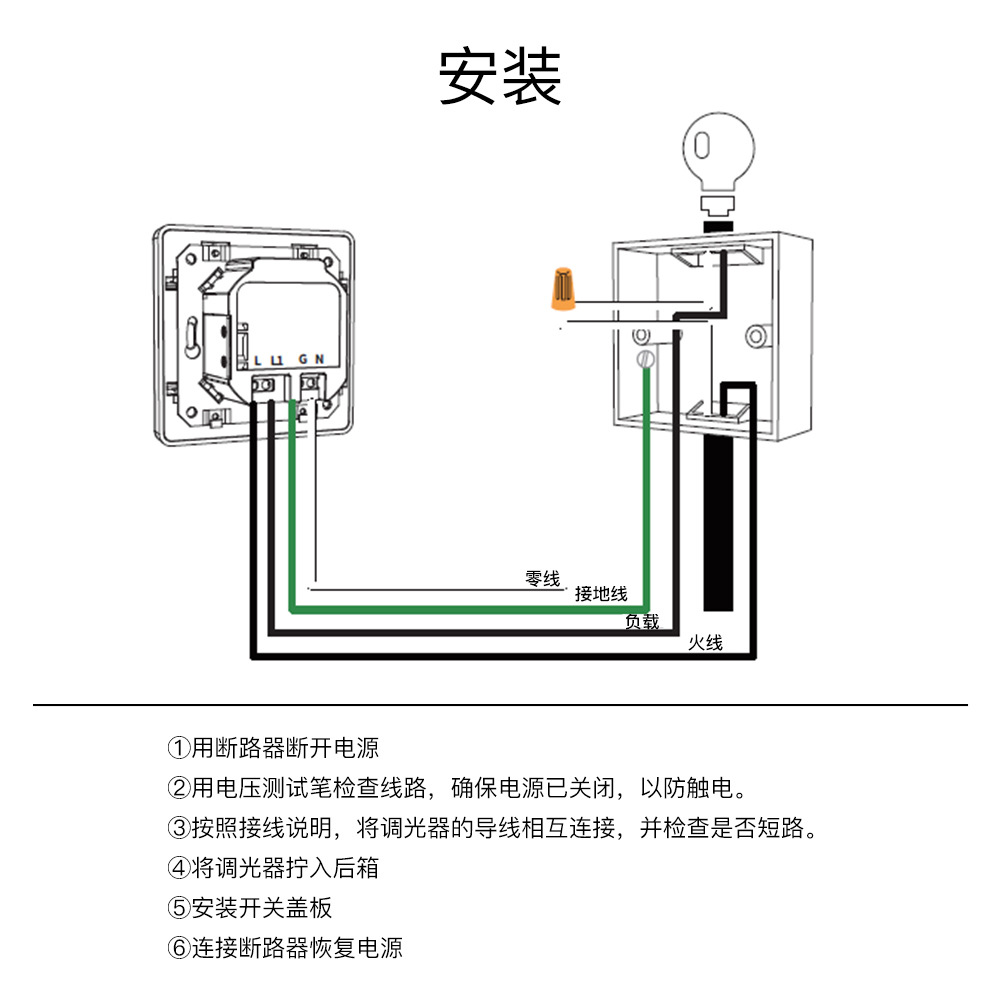 安装

L L1 G N

零线
接地线
负载
火线

①用断路器断开电源
②用电压测试笔检查线路，确保电源已关闭，以防触电。
③按照接线说明，将调光器的导线相互连接，并检查是否短路。
④将调光器拧入后箱
⑤安装开关盖板
⑥连接断路器恢复电源