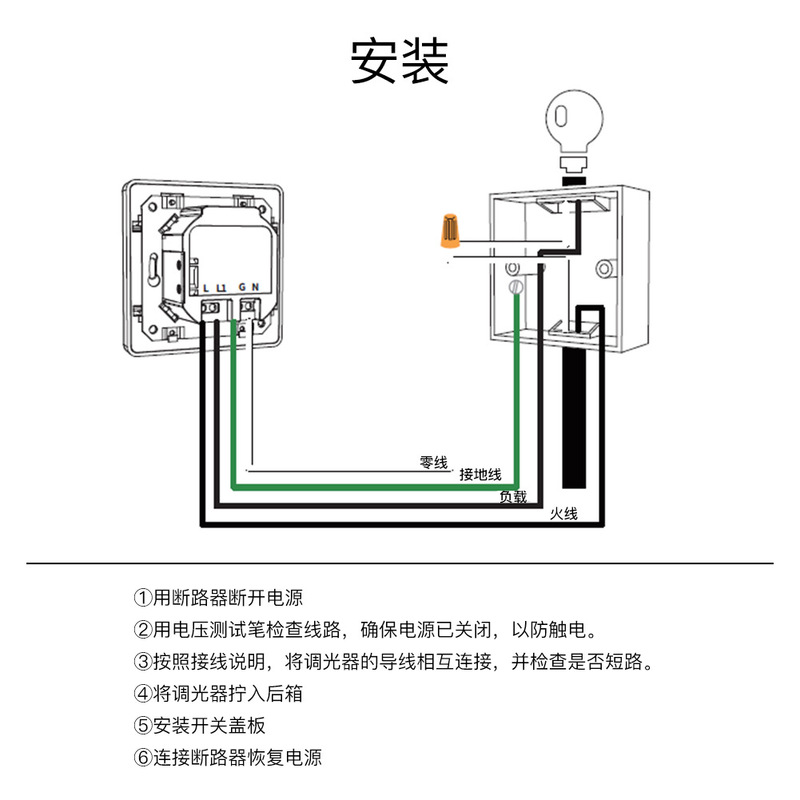 安装

L L1 G N

零线
接地线
负载
火线

①用断路器断开电源
②用电压测试笔检查线路，确保电源已关闭，以防触电。
③按照接线说明，将调光器的导线相互连接，并检查是否短路。
④将调光器拧入后箱
⑤安装开关盖板
⑥连接断路器恢复电源