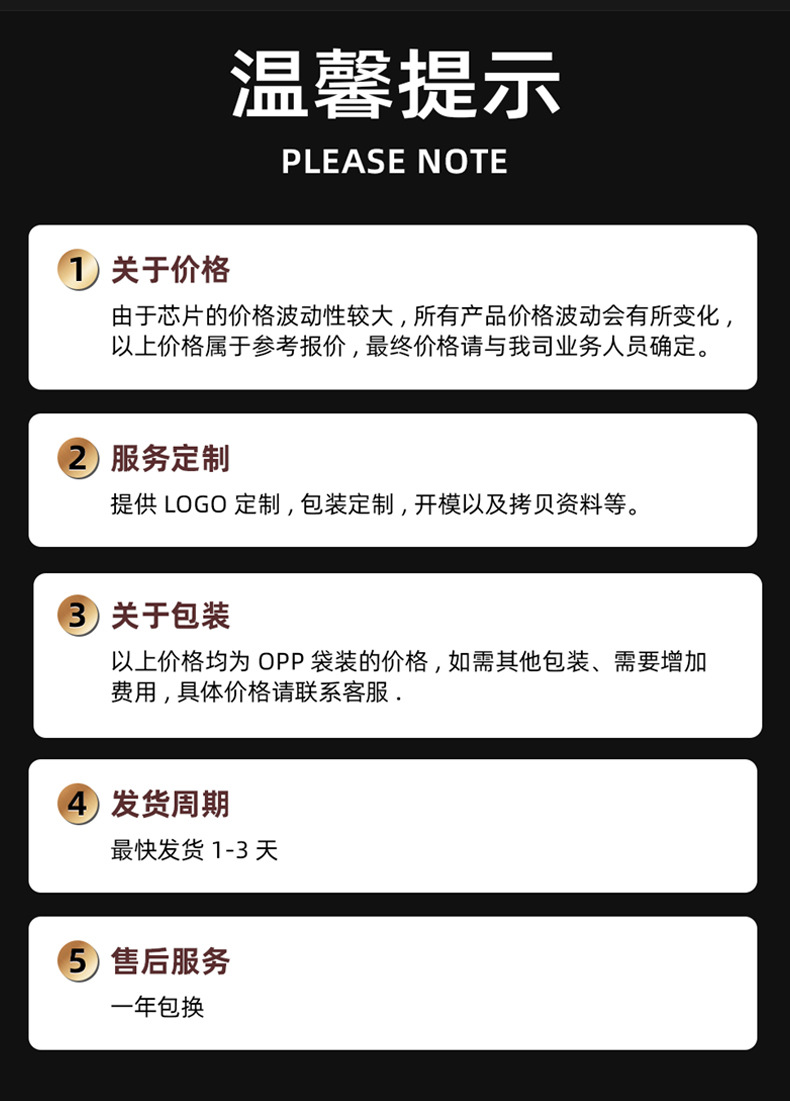 温馨提示
PLEASE NOTE

1 关于价格
由于芯片的价格波动性较大，所有产品价格波动会有所变化，以上价格属于参考报价，最终价格请与我司业务人员确定。

2 服务定制
提供LOGO定制，包装定制，开模以及拷贝资料等。

3 关于包装
以上价格均为OPP袋装的价格，如需其他包装、需要增加费用，具体价格请联系客服.

4 发货周期
最快发货1-3天

5 售后服务
一年包换