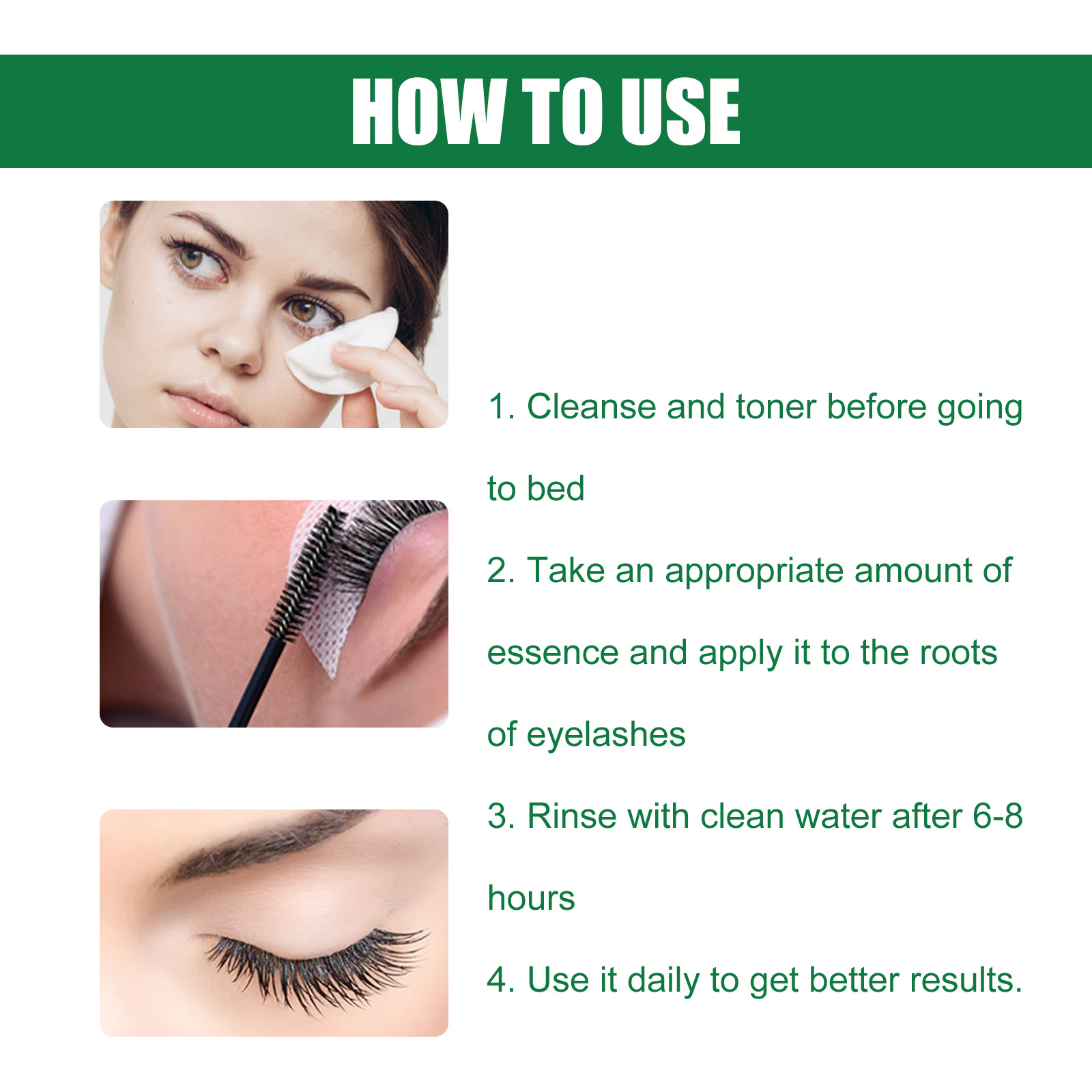 HOW TO USE

1. Cleanse and toner before going to bed

2. Take an appropriate amount of essence and apply it to the roots of eyelashes

3. Rinse with clean water after 6-8 hours

4. Use it daily to get better results.