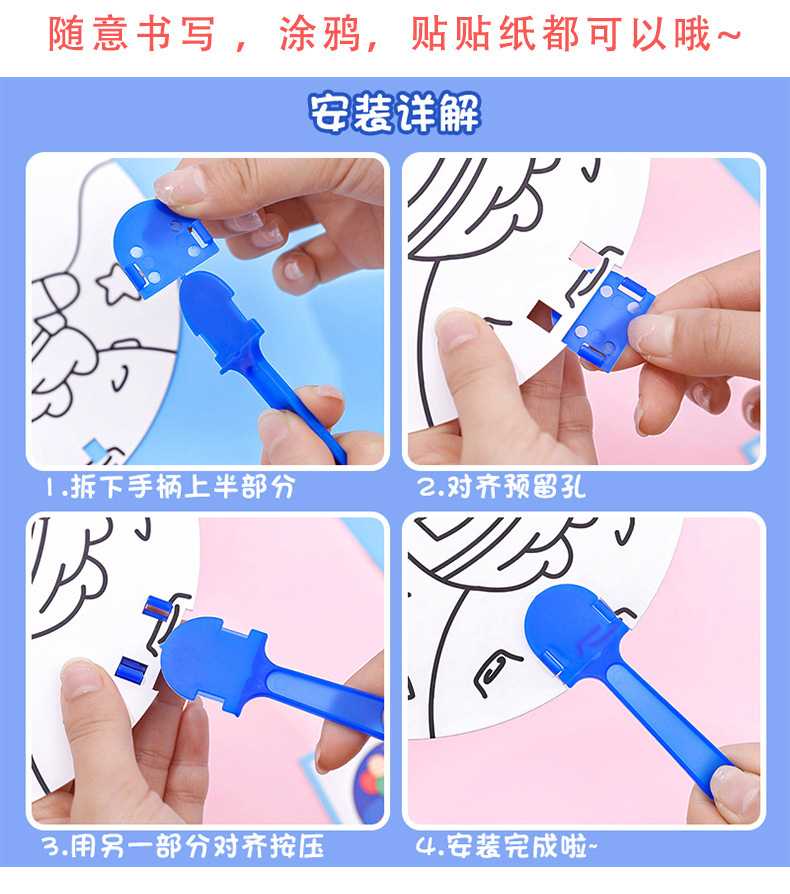 随意书写，涂鸦，贴贴纸都可以哦~

安装详解

1.拆下手柄上半部分

2.对齐预留孔

3.用另一部分对齐按压

4.安装完成啦~