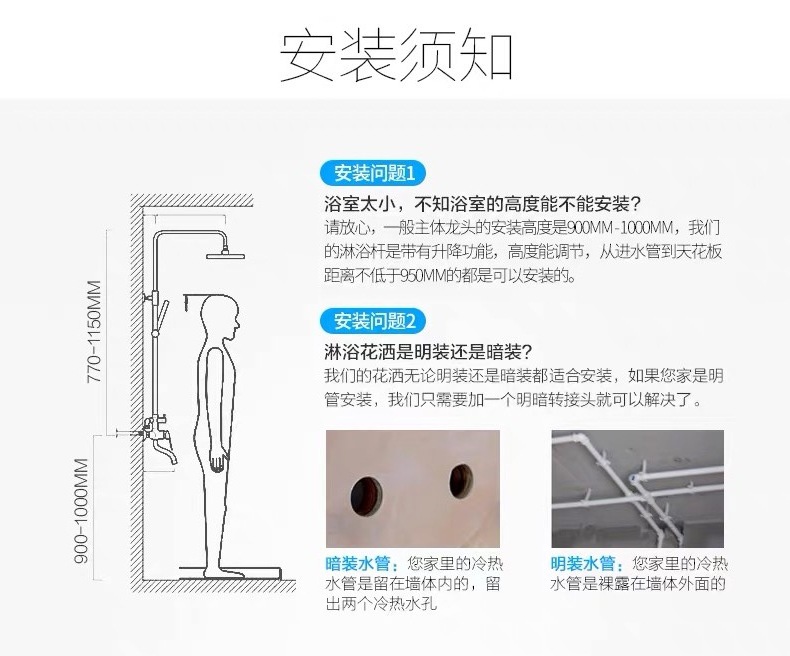 安装须知

770-1150MM

900-1000MM

安装问题1

浴室太小，不知浴室的高度能不能安装？

请放心，一般主体龙头的安装高度是900MM-1000MM，我们的淋浴杆是带有升降功能，高度能调节，从进水管到天花板距离不低于950MM的都是可以安装的。

安装问题2

淋浴花洒是明装还是暗装？

我们的花洒无论明装还是暗装都适合安装，如果您家是明管安装，我们只需要加一个明暗转接头就可以解决了。

暗装水管：您家里的冷热水管是留在墙体内的，留出两个冷热水孔

明装水管：您家里的冷热水管是裸露在墙体外面的