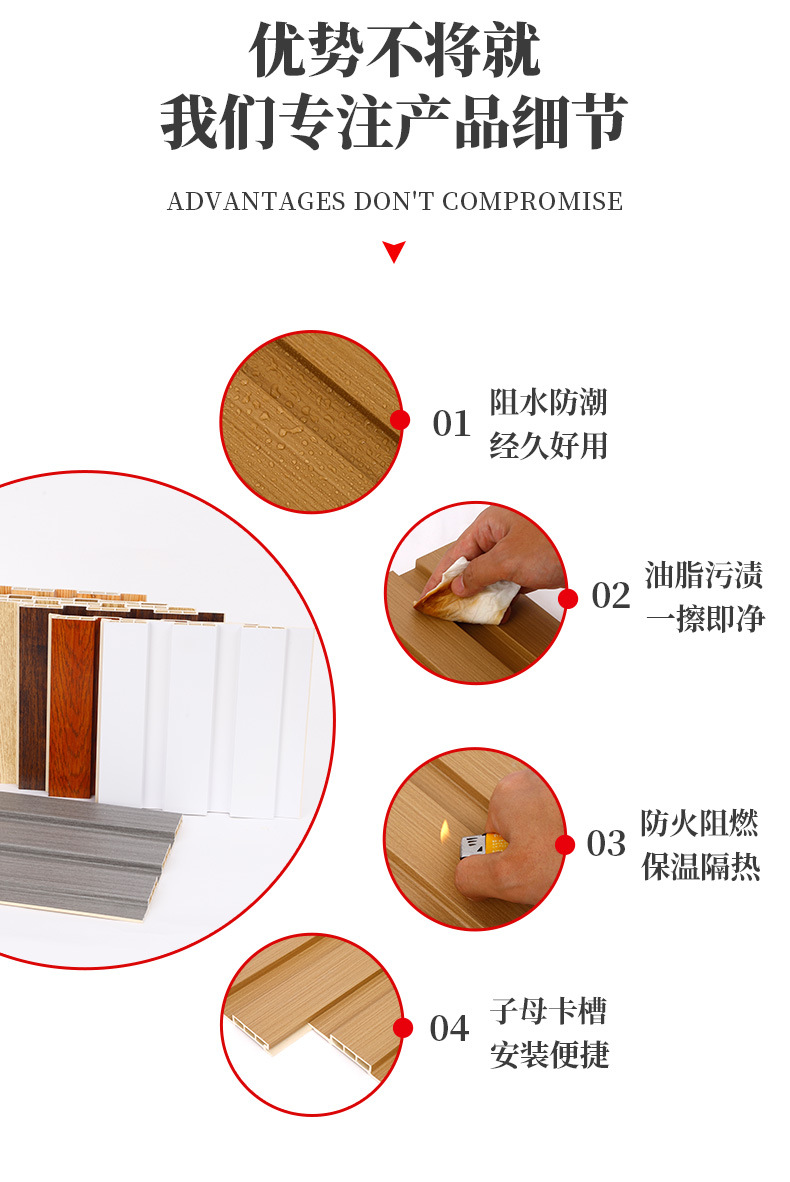 优势不将就
我们专注产品细节

ADVANTAGES DON'T COMPROMISE

01 阻水防潮
经久好用

02 油脂污渍
一擦即净

03 防火阻燃
保温隔热

04 子母卡槽
安装便捷