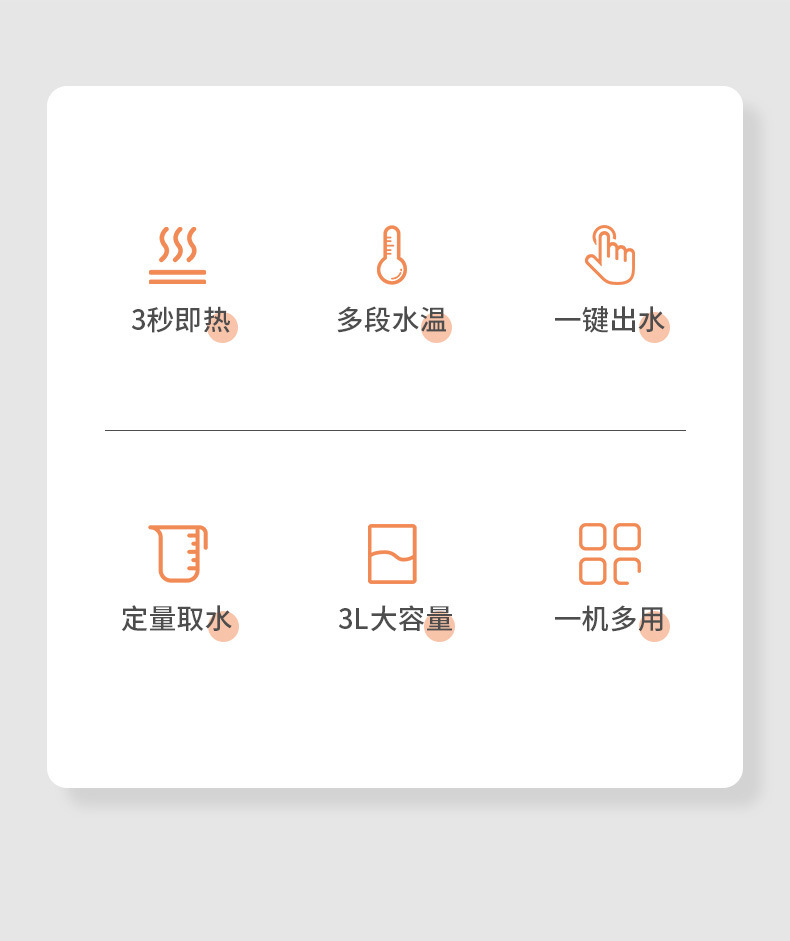 3秒即热

多段水温

一键出水

定量取水

3L大容量

一机多用