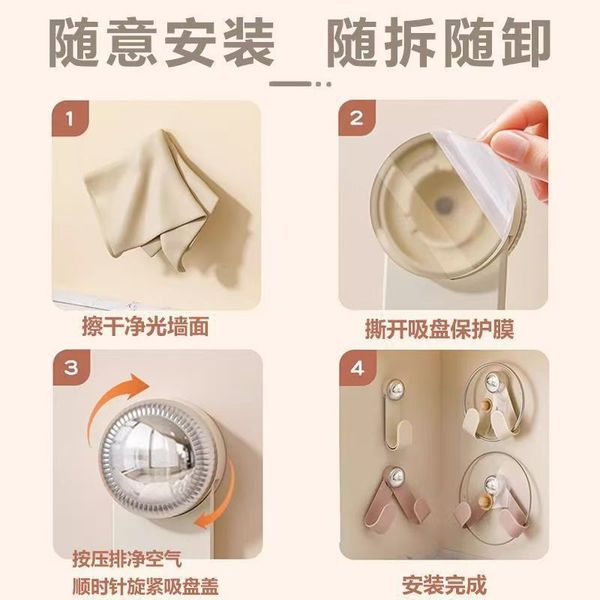 随意安装　随拆随卸

1

擦干净光墙面

2

撕开吸盘保护膜

3

按压排净空气
顺时针旋紧吸盘盖

4

安装完成