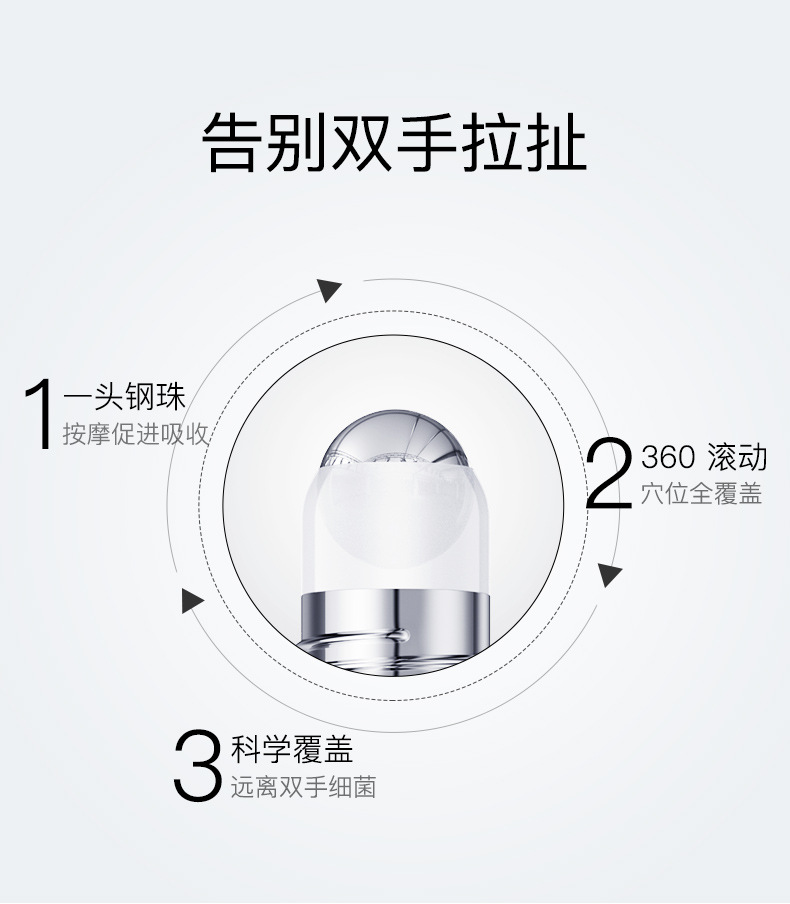 告别双手拉扯

1 一头钢珠
按摩促进吸收

2 360 滚动
穴位全覆盖

3 科学覆盖
远离双手细菌