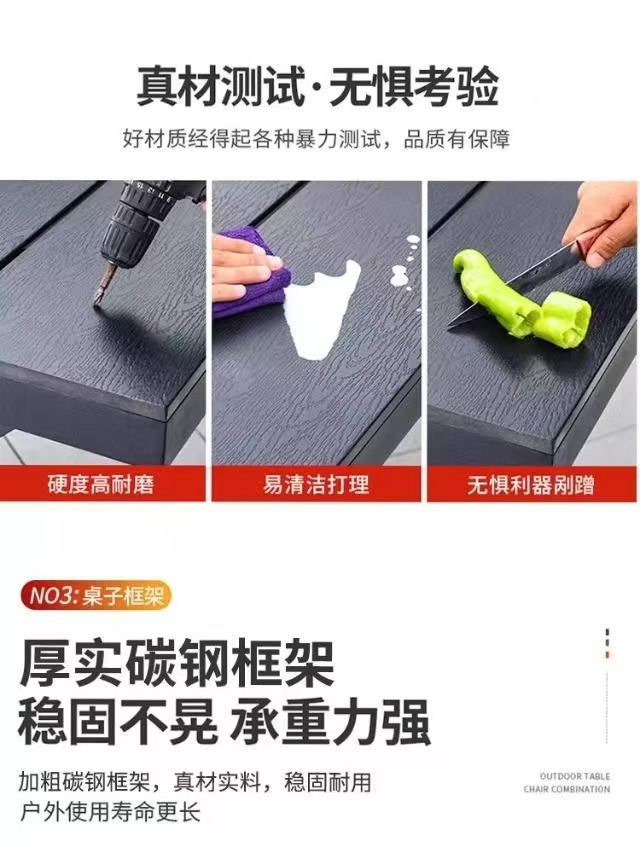 真材测试·无惧考验

好材质经得起各种暴力测试，品质有保障

硬度高耐磨

易清洁打理

无惧利器剐蹭

NO3: 桌子框架

厚实碳钢框架
稳固不晃 承重力强

加粗碳钢框架，真材实料，稳固耐用
户外使用寿命更长

OUTDOOR TABLE
CHAIR COMBINATION