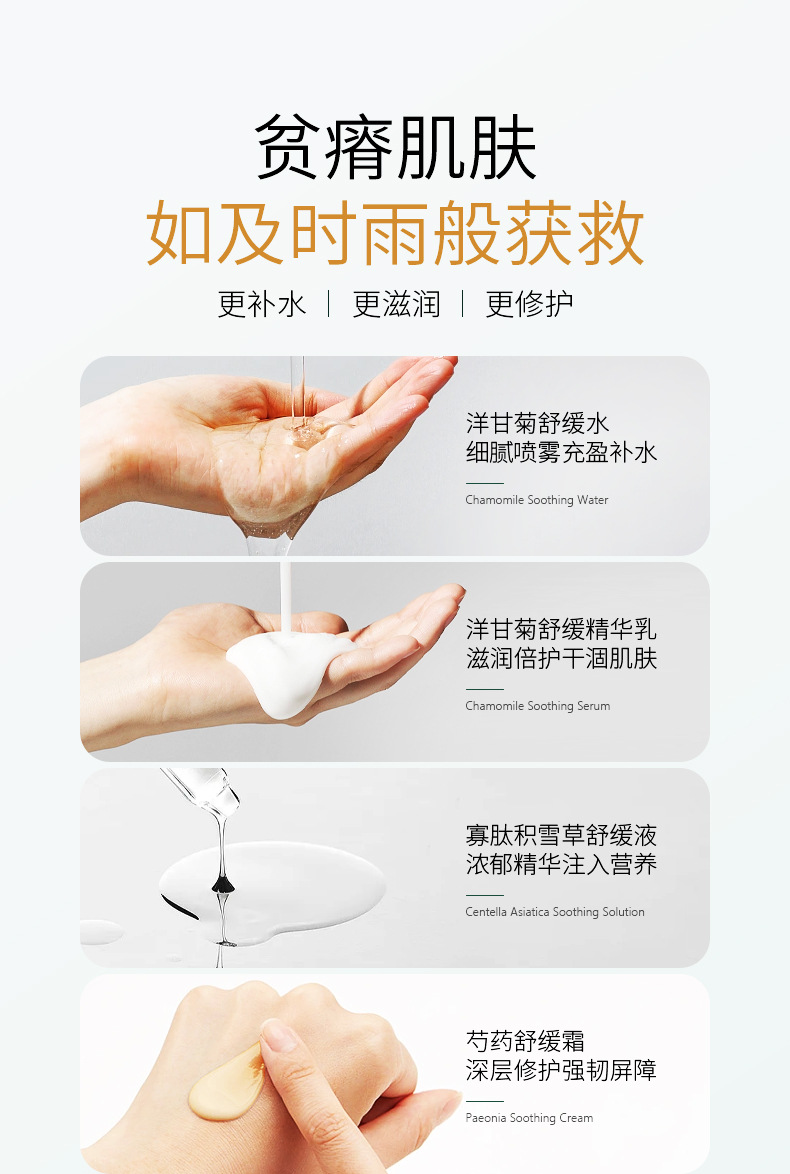 贫瘠肌肤
如及时雨般获救

更补水 | 更滋润 | 更修护

洋甘菊舒缓水
细腻喷雾充盈补水

Chamomile Soothing Water

洋甘菊舒缓精华乳
滋润倍护干涸肌肤

Chamomile Soothing Serum

寡肽积雪草舒缓液
浓郁精华注入营养

Centella Asiatica Soothing Solution

芍药舒缓霜
深层修护强韧屏障

Paeonia Soothing Cream