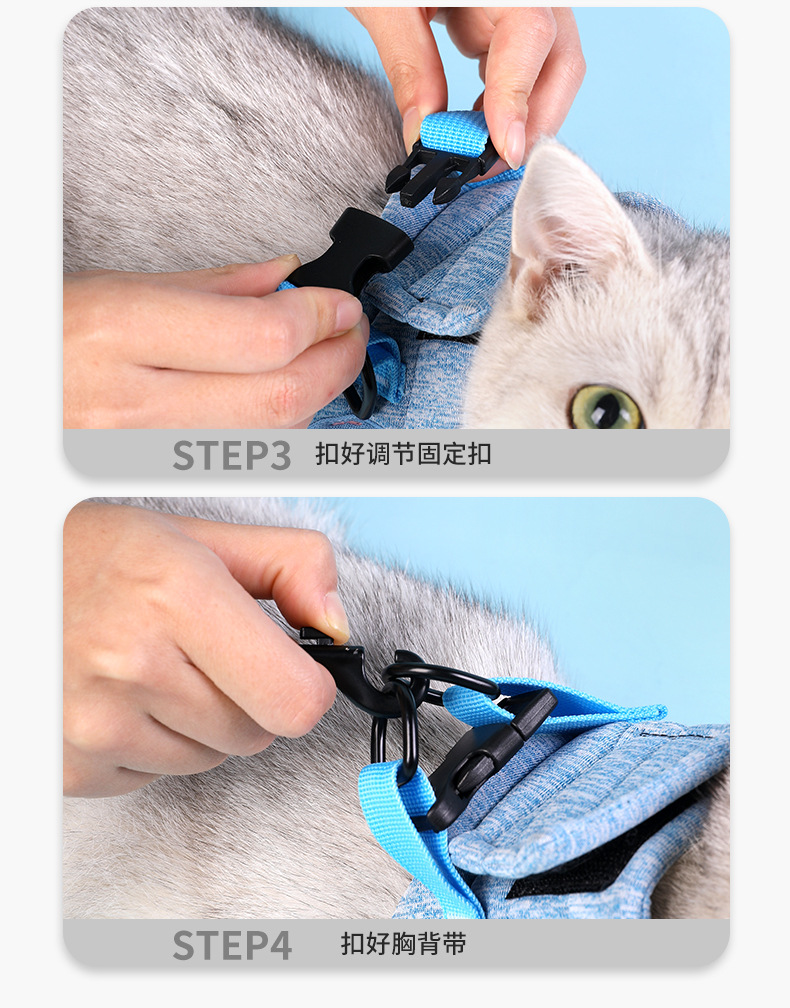 STEP3 扣好调节固定扣

STEP4 扣好胸背带