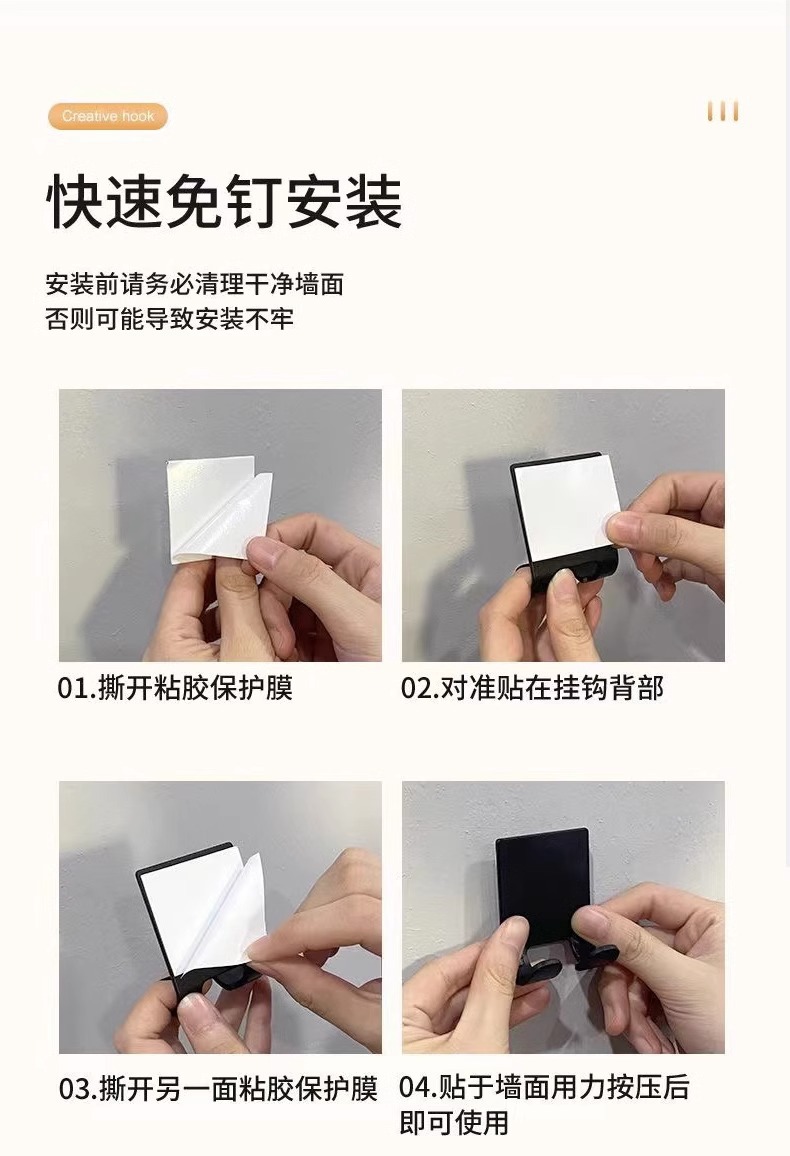 Creative hook

快速免钉安装

安装前请务必清理干净墙面
否则可能导致安装不牢

01.撕开粘胶保护膜

02.对准贴在挂钩背部

03.撕开另一面粘胶保护膜

04.贴于墙面用力按压后即可使用