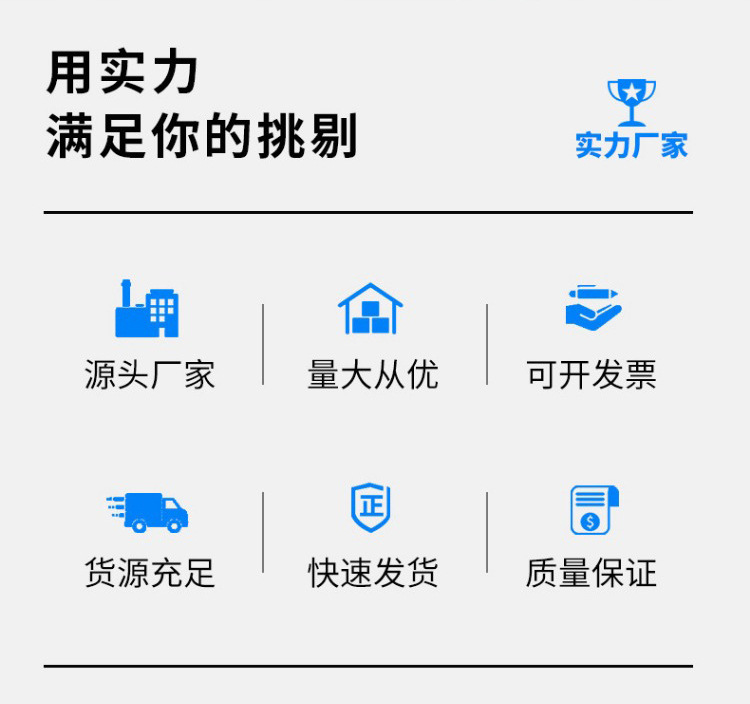 用实力
满足你的挑剔

实力厂家

源头厂家

量大从优

可开发票

货源充足

正

快速发货

质量保证