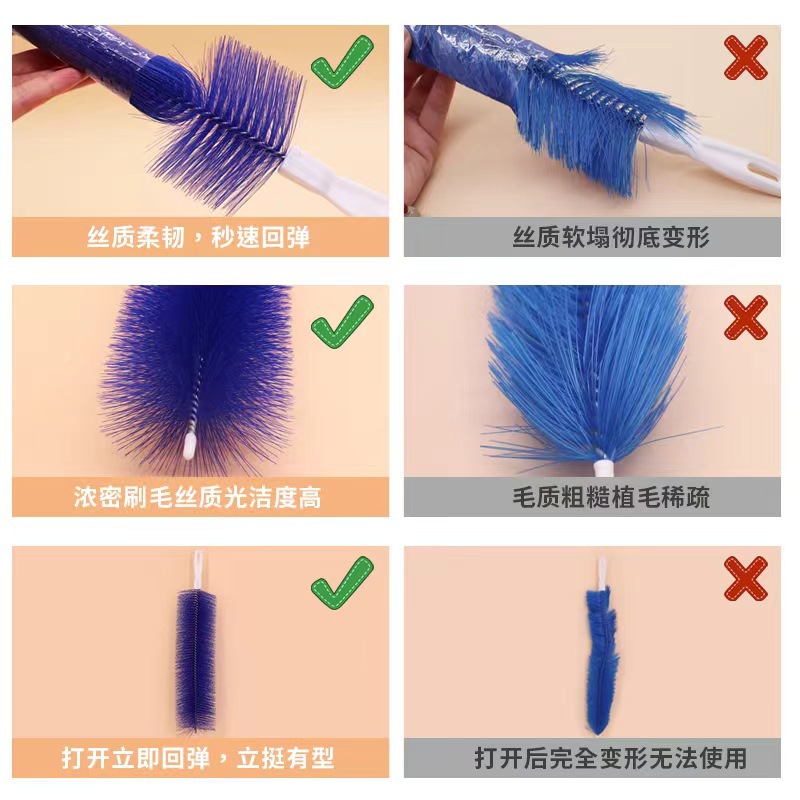 丝质柔韧，秒速回弹

丝质软塌彻底变形

浓密刷毛丝质光洁度高

毛质粗糙植毛稀疏

打开立即回弹，立挺有型

打开后完全变形无法使用