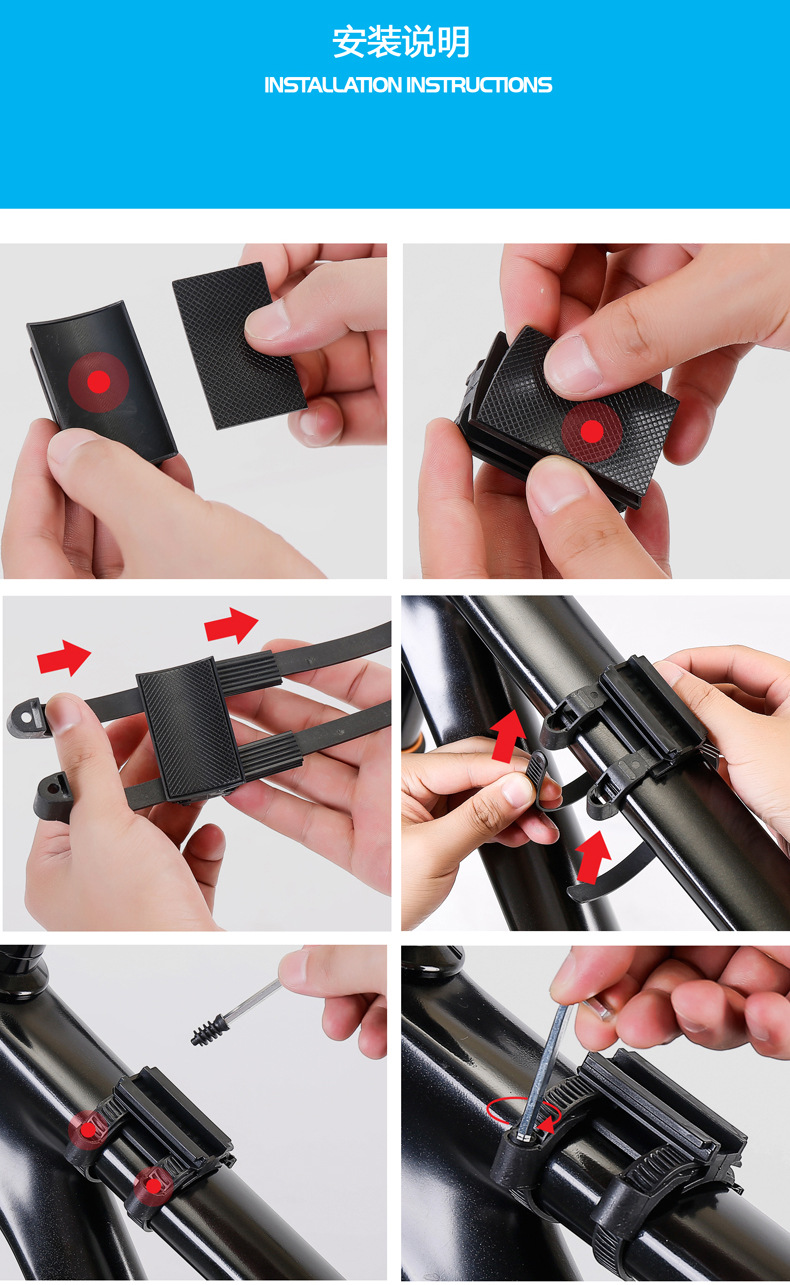 安装说明
INSTALLATION INSTRUCTIONS