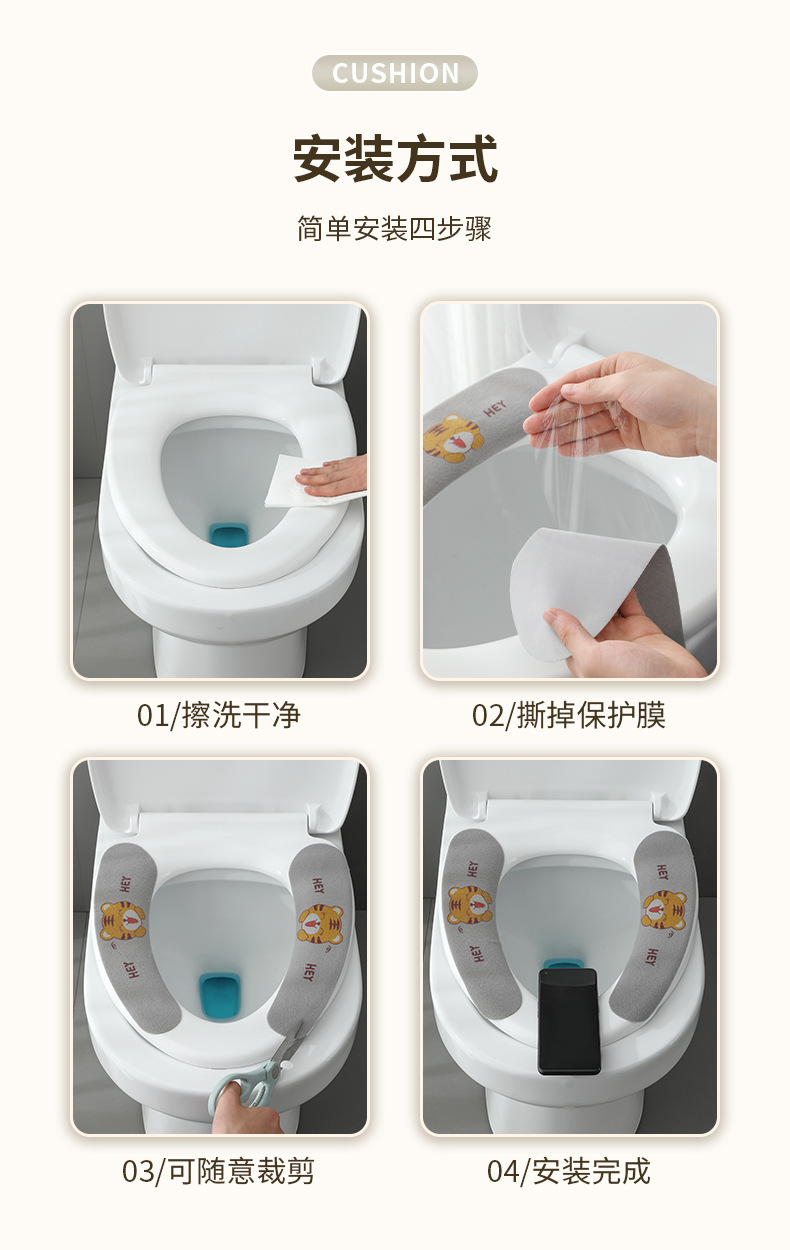 CUSHION

安装方式

简单安装四步骤

HEY

01/擦洗干净

02/撕掉保护膜

HEY

HEY

HEY

HEY

HEY

HEY

HEY

HEY

03/可随意裁剪

04/安装完成