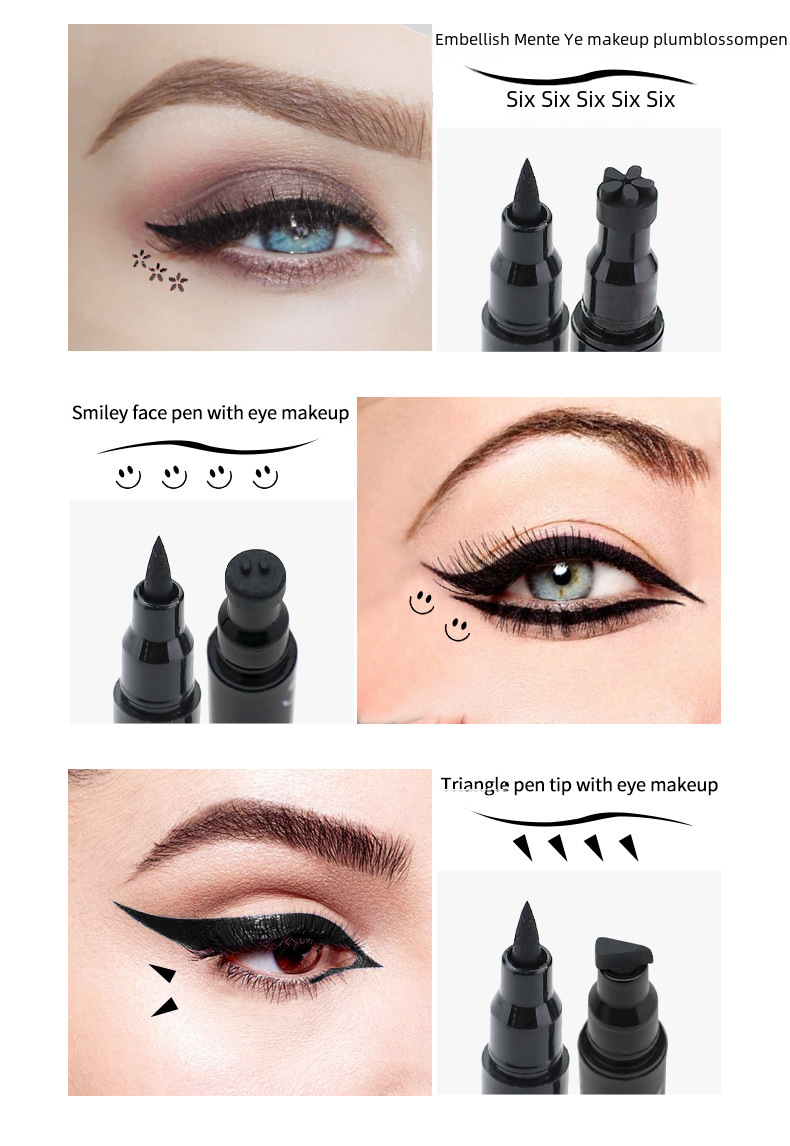 Embellish Mente Ye makeup plumblossompen

Six Six Six Six Six

Smiley face pen with eye makeup

Triangle pen tip with eye makeup