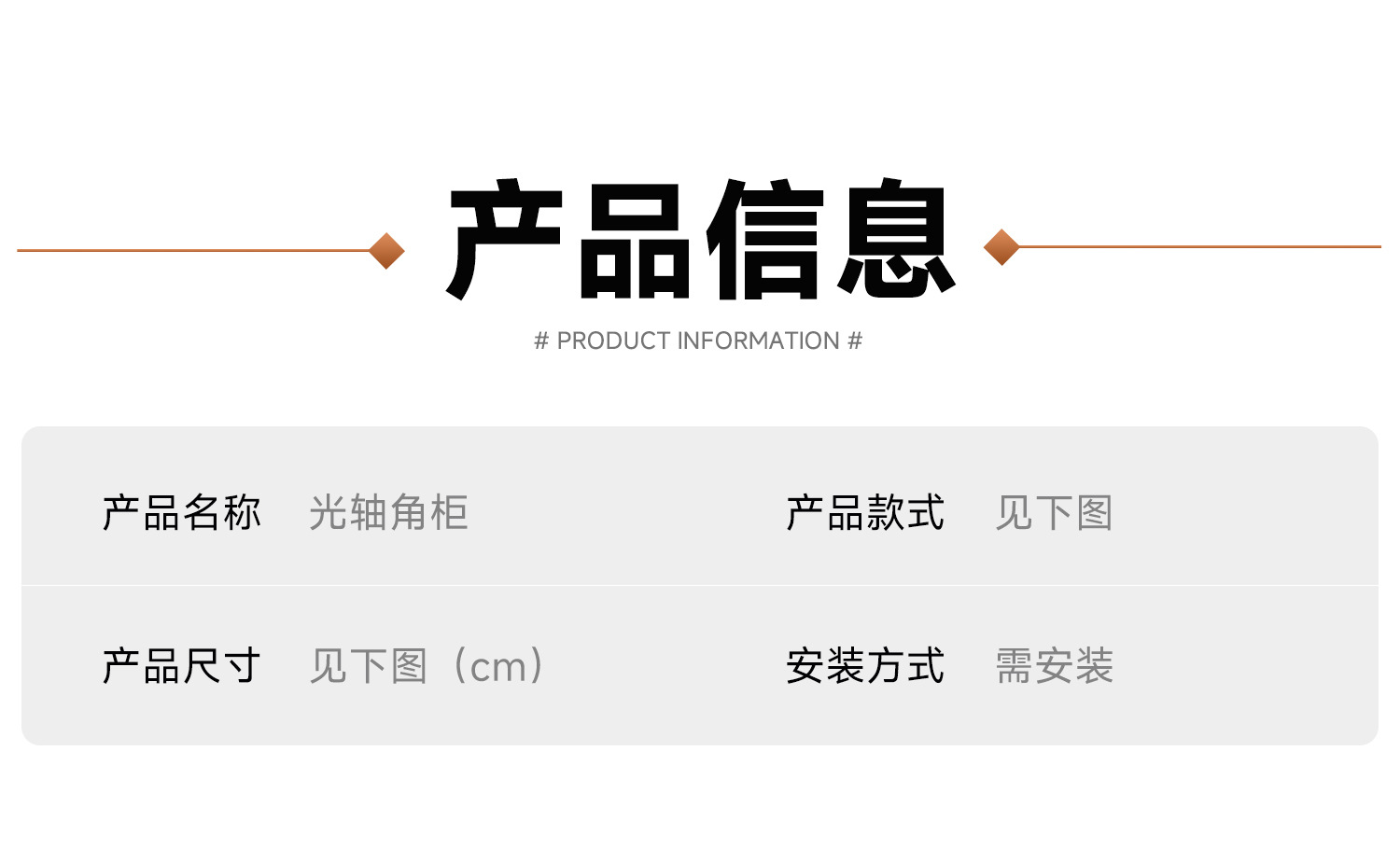 产品信息

# PRODUCT INFORMATION #

产品名称 光轴角柜
产品款式 见下图

产品尺寸 见下图（cm）
安装方式 需安装