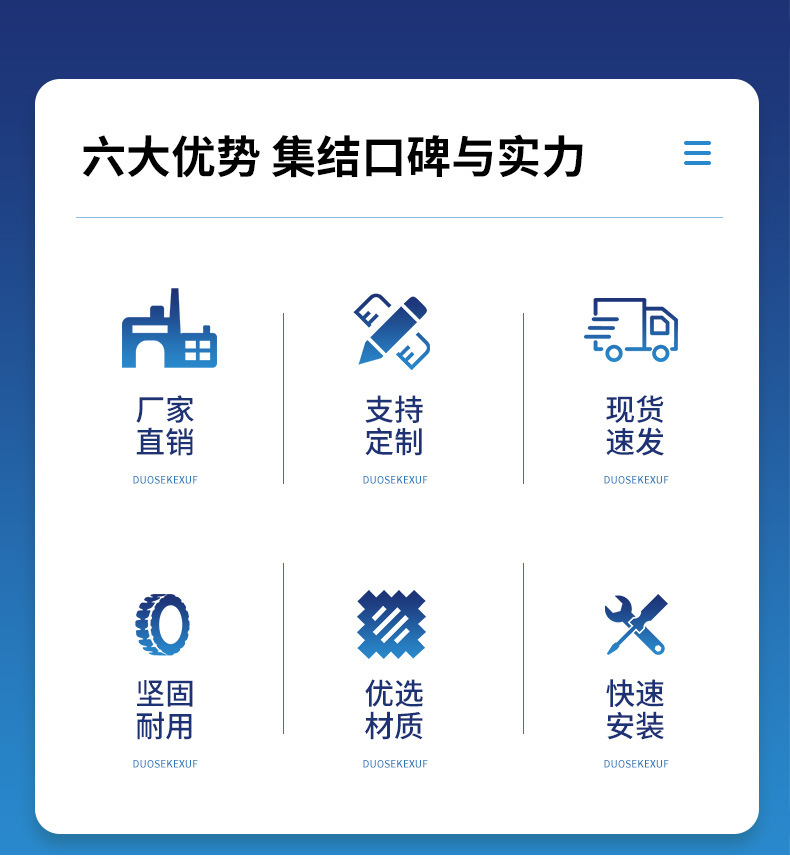 六大优势 集结口碑与实力

厂家
直销
DUOSEKEXUF

支持
定制
DUOSEKEXUF

现货
速发
DUOSEKEXUF

坚固
耐用
DUOSEKEXUF

优选
材质
DUOSEKEXUF

快速
安装
DUOSEKEXUF