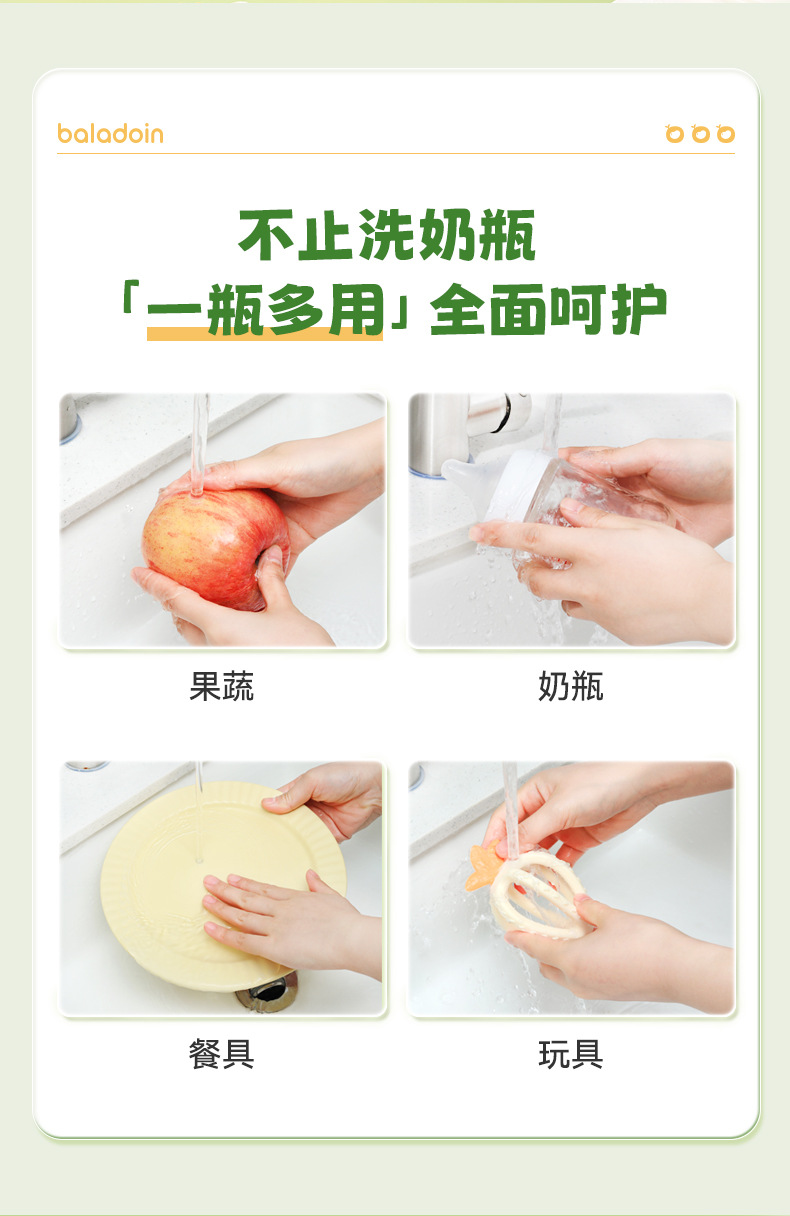 baladoin

不止洗奶瓶
「一瓶多用」全面呵护

果蔬

奶瓶

餐具

玩具