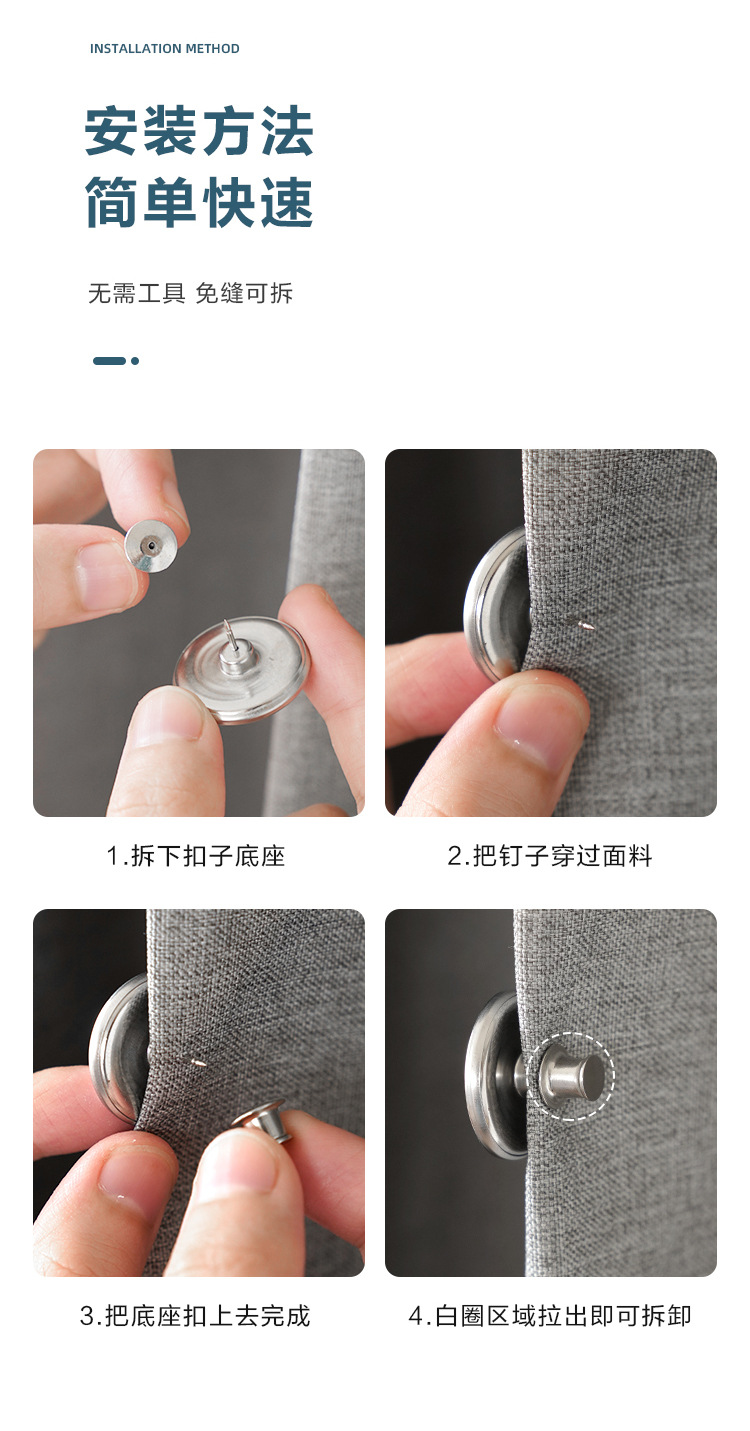 INSTALLATION METHOD

安装方法
简单快速

无需工具 免缝可拆

1.拆下扣子底座

2.把钉子穿过面料

3.把底座扣上去完成

4.白圈区域拉出即可拆卸