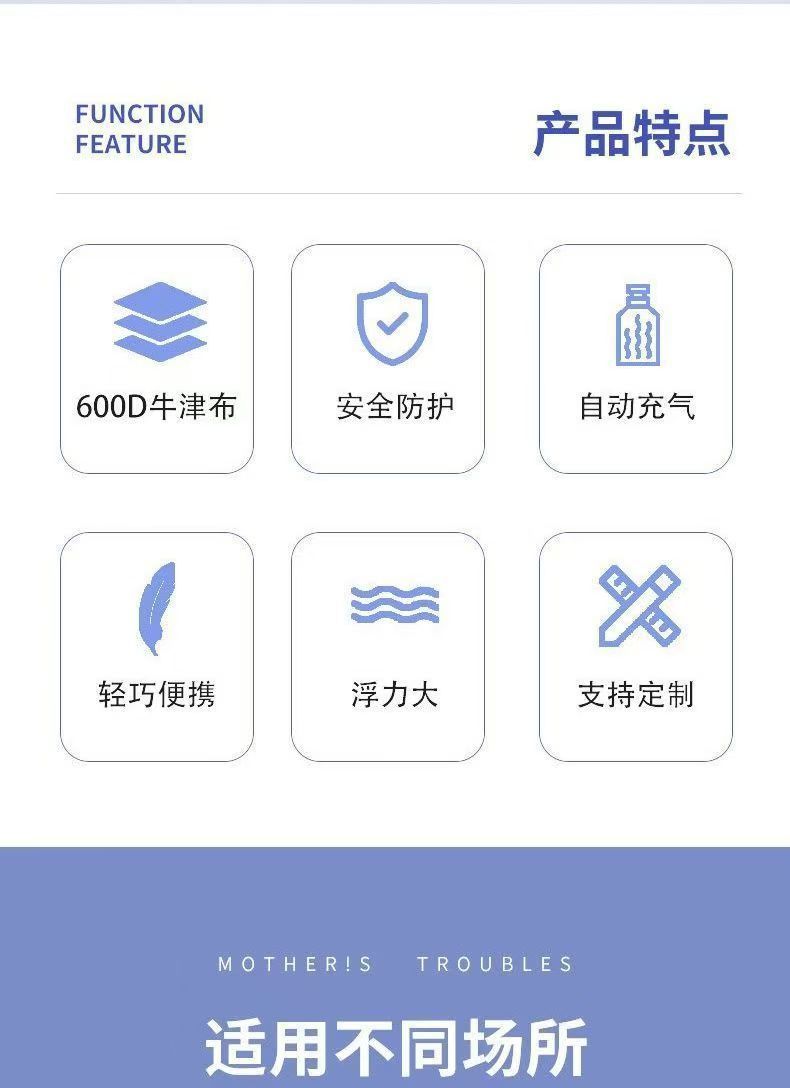 FUNCTION
FEATURE

产品特点

600D牛津布

安全防护

自动充气

轻巧便携

浮力大

支持定制

MOTHER!S TROUBLES

适用不同场所