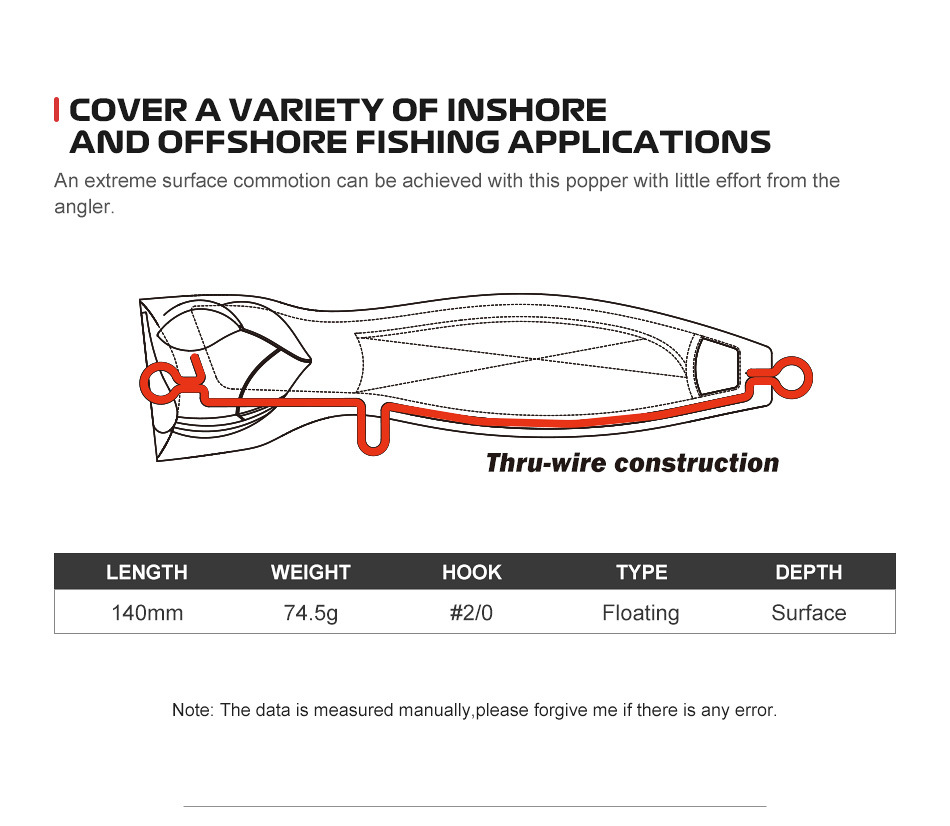 COVER A VARIETY OF INSHORE AND OFFSHORE FISHING APPLICATIONS

An extreme surface commotion can be achieved with this popper with little effort from the angler.

Thru-wire construction

| LENGTH | WEIGHT | HOOK | TYPE | DEPTH |
|---|---|---|---|---|
| 140mm | 74.5g | #2/0 | Floating | Surface |

Note: The data is measured manually,please forgive me if there is any error.