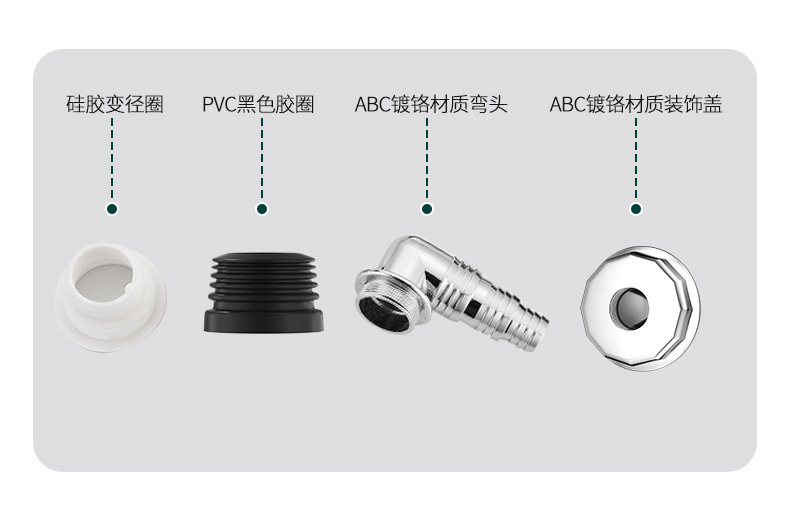 硅胶变径圈

PVC黑色胶圈

ABC镀铬材质弯头

ABC镀铬材质装饰盖