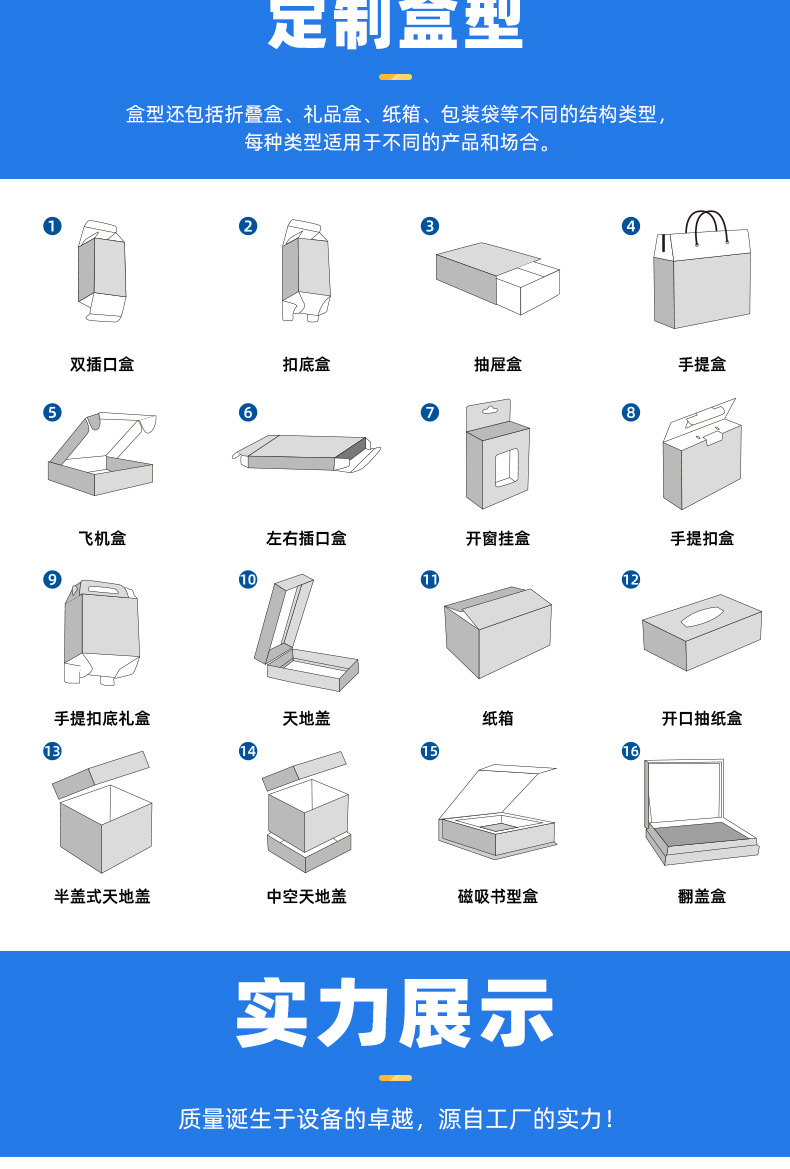 定制盒型

盒型还包括折叠盒、礼品盒、纸箱、包装袋等不同的结构类型，每种类型适用于不同的产品和场合。

1 双插口盒
2 扣底盒
3 抽屉盒
4 手提盒
5 飞机盒
6 左右插口盒
7 开窗挂盒
8 手提扣盒
9 手提扣底礼盒
10 天地盖
11 纸箱
12 开口抽纸盒
13 半盖式天地盖
14 中空天地盖
15 磁吸书型盒
16 翻盖盒

实力展示

质量诞生于设备的卓越，源自工厂的实力！