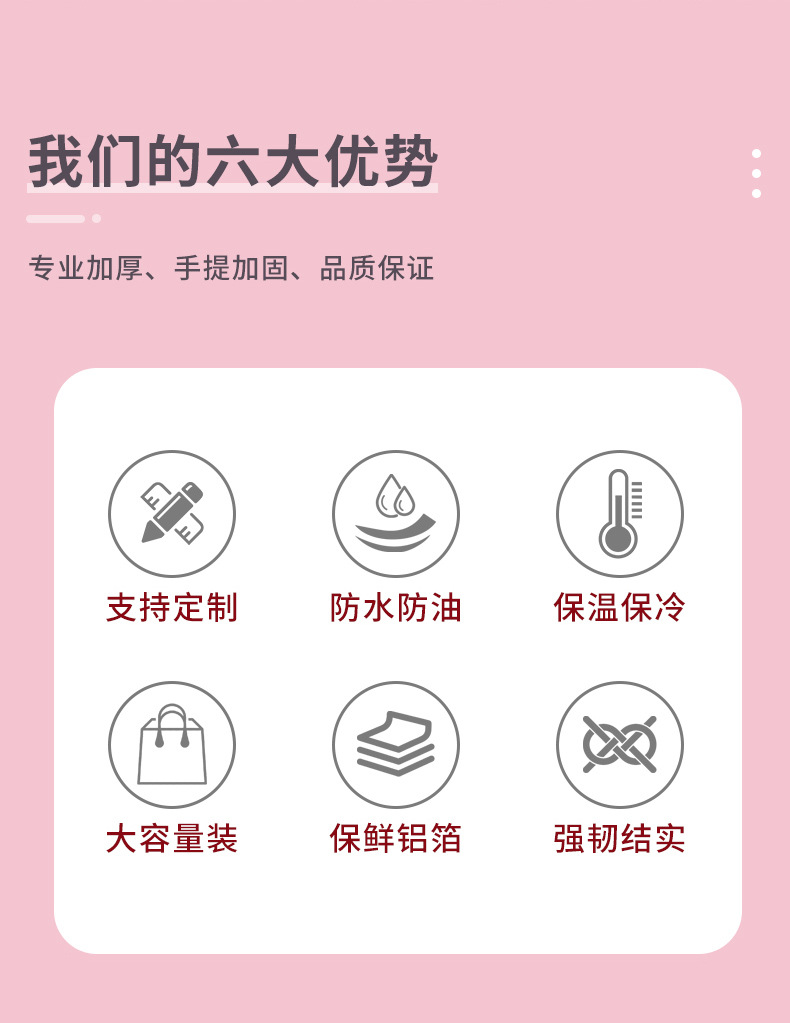 我们的六大优势

专业加厚、手提加固、品质保证

支持定制

防水防油

保温保冷

大容量装

保鲜铝箔

强韧结实