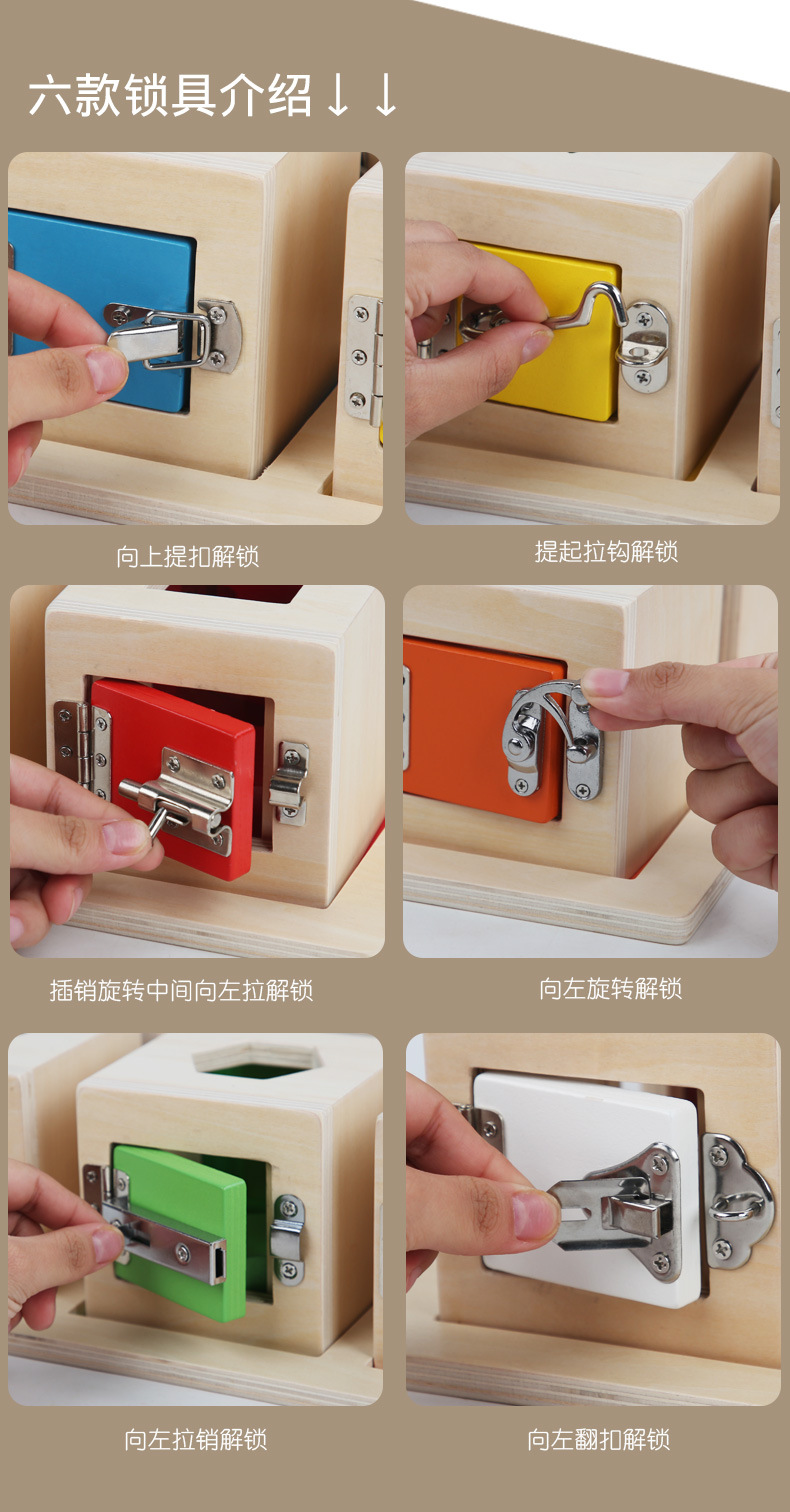 六款锁具介绍↓↓

向上提扣解锁

提起拉钩解锁

插销旋转中间向左拉解锁

向左旋转解锁

向左拉销解锁

向左翻扣解锁