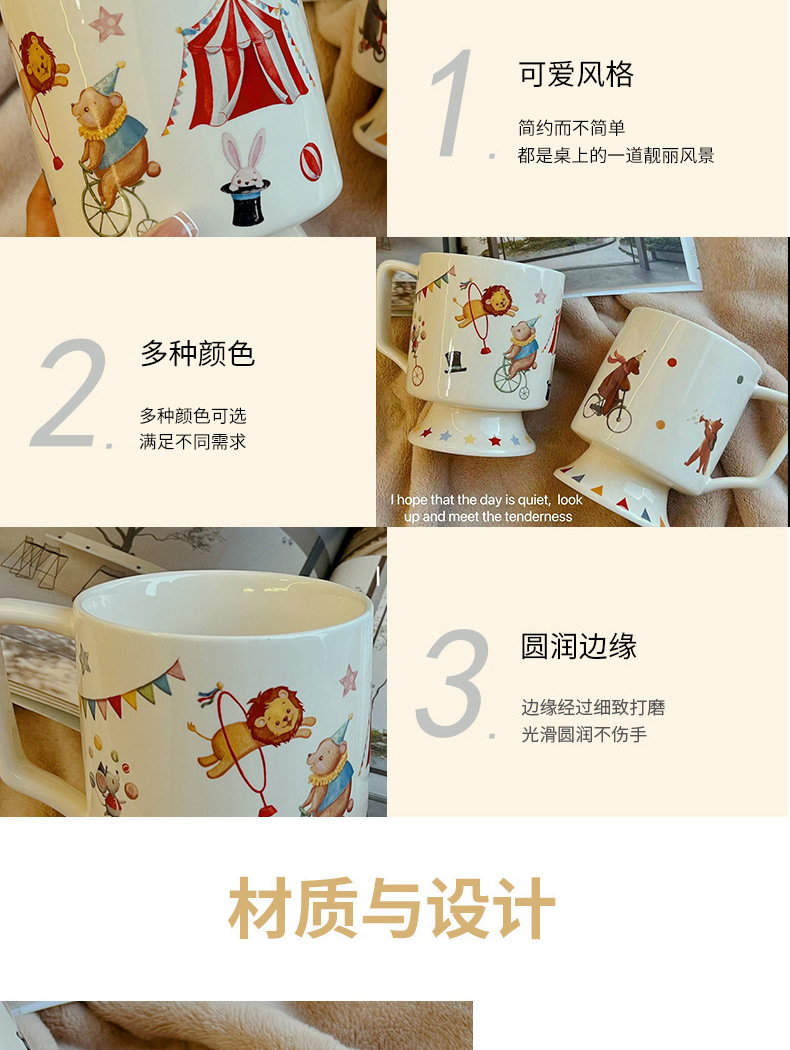 1.

可爱风格

简约而不简单
都是桌上的一道靓丽风景

2.

多种颜色

多种颜色可选
满足不同需求

I hope that the day is quiet, look up and meet the tenderness

3.

圆润边缘

边缘经过细致打磨
光滑圆润不伤手

材质与设计