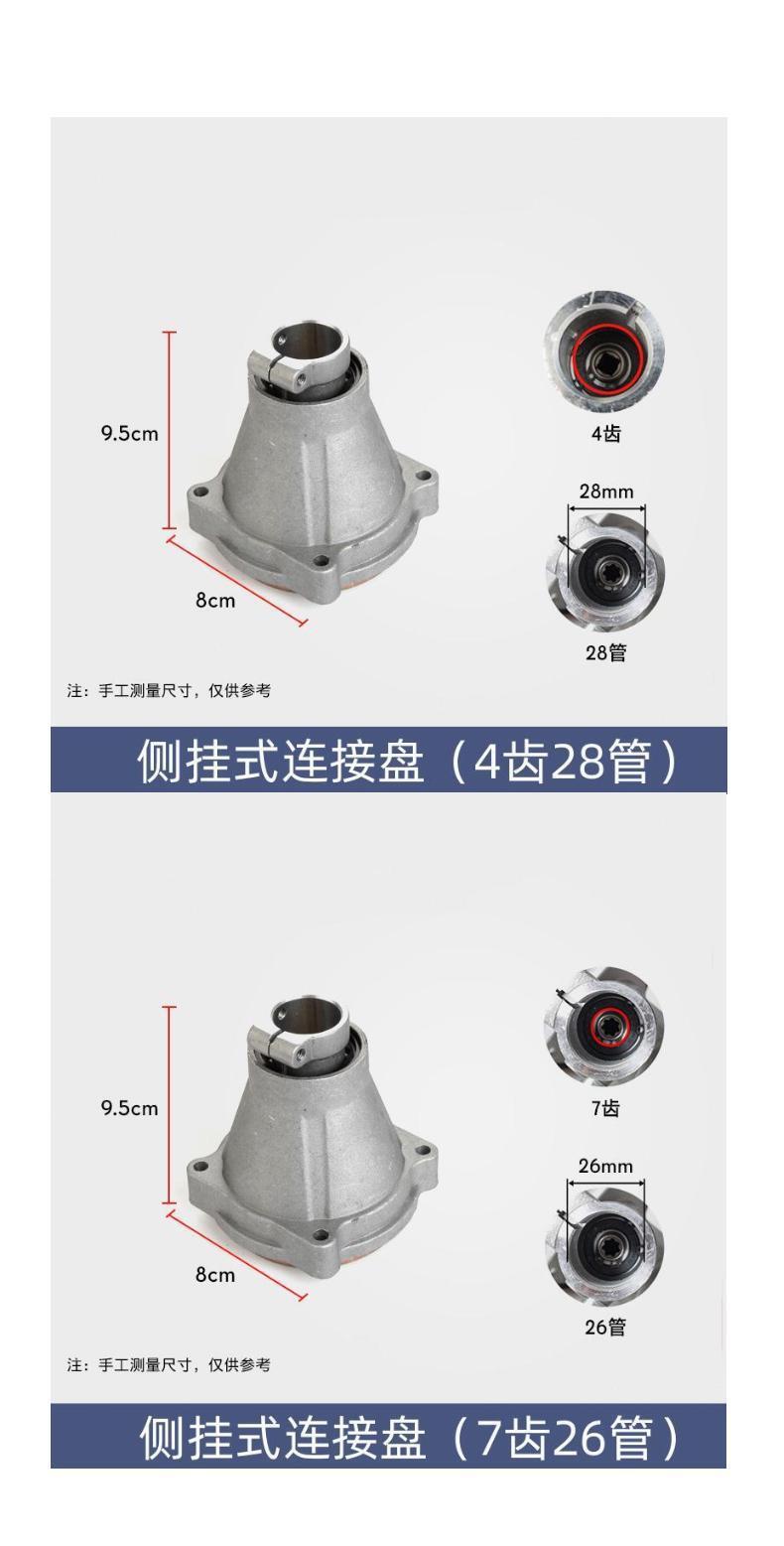 9.5cm

8cm

4齿

28mm

28管

注：手工测量尺寸，仅供参考

侧挂式连接盘（4齿28管）

9.5cm

8cm

7齿

26mm

26管

注：手工测量尺寸，仅供参考

侧挂式连接盘（7齿26管）